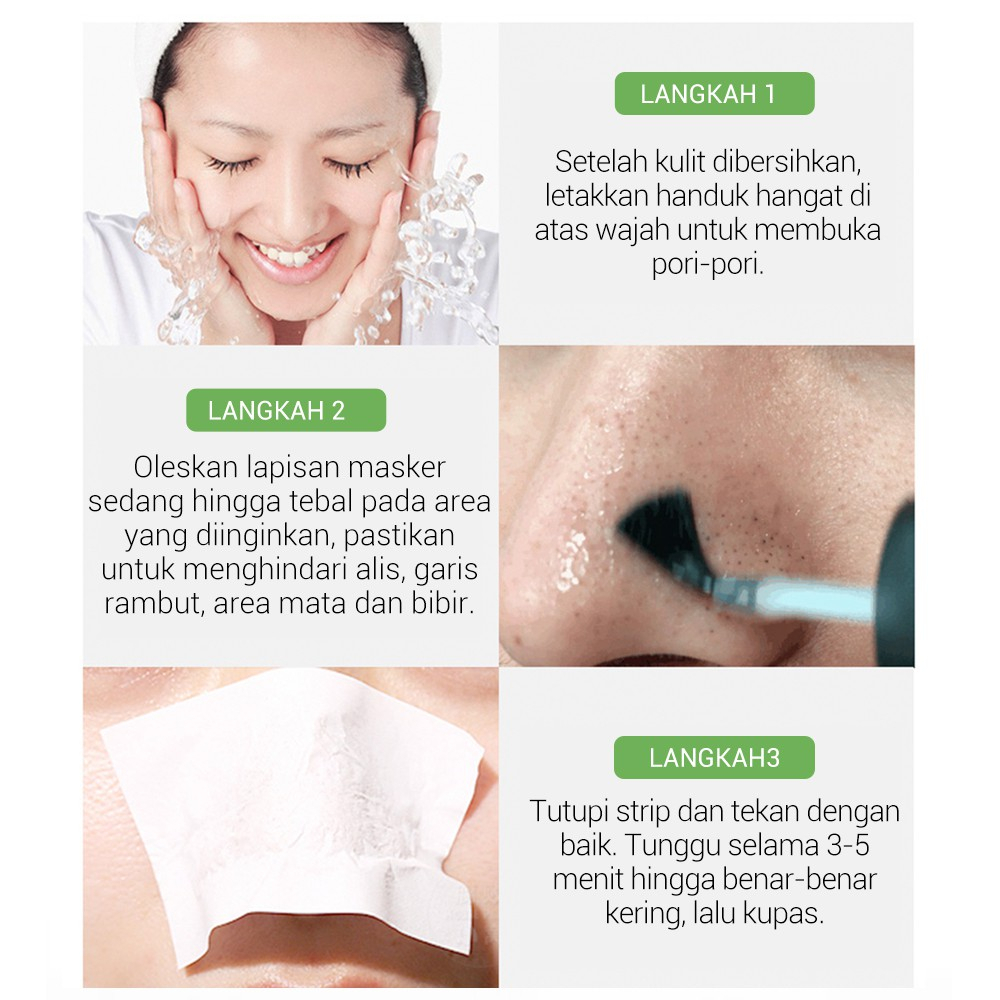 LANGKAH 1

Setelah kulit dibersihkan, letakkan handuk hangat di atas wajah untuk membuka pori-pori.

LANGKAH 2

Oleskan lapisan masker sedang hingga tebal pada area yang diinginkan, pastikan untuk menghindari alis, garis rambut, area mata dan bibir.

LANGKAH3

Tutupi strip dan tekan dengan baik. Tunggu selama 3-5 menit hingga benar-benar kering, lalu kupas.