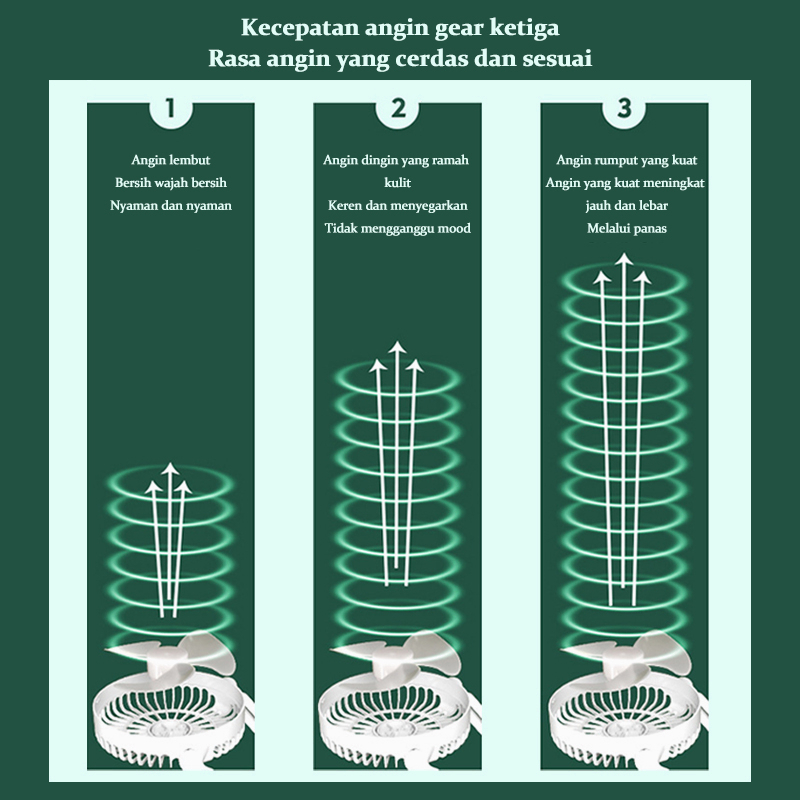 Kecepatan angin gear ketiga
Rasa angin yang cerdas dan sesuai

1

Angin lembut
Bersih wajah bersih
Nyaman dan nyaman

2

Angin dingin yang ramah kulit
Keren dan menyegarkan
Tidak mengganggu mood

3

Angin rumput yang kuat
Angin yang kuat meningkat jauh dan lebar
Melalui panas