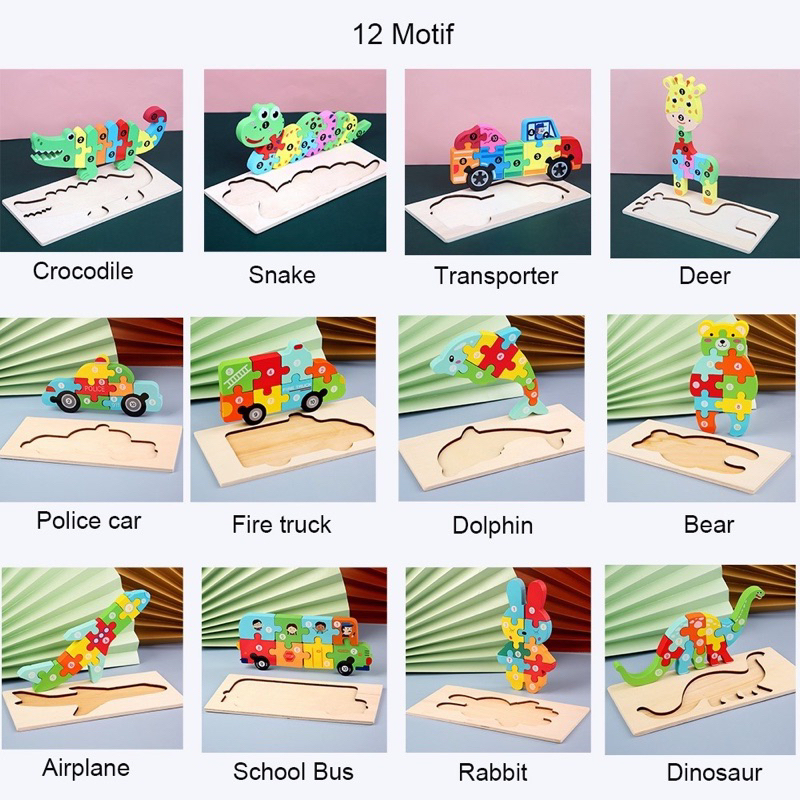 12 Motif

Crocodile

Snake

Transporter

Deer

POLICE

Police car

Fire truck

Dolphin

Bear

Airplane

School Bus

Rabbit

Dinosaur