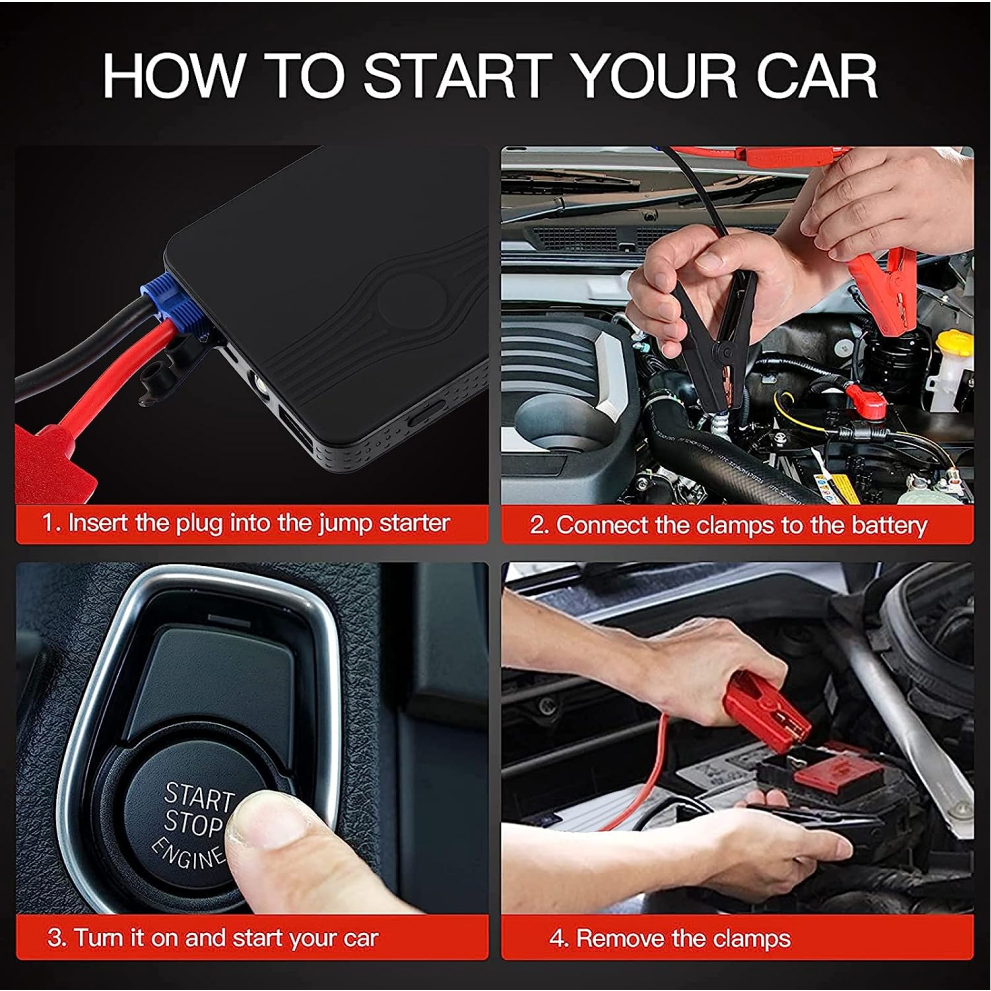 HOW TO START YOUR CAR

1. Insert the plug into the jump starter

2. Connect the clamps to the battery

START
STOP
ENGINE

3. Turn it on and start your car

4. Remove the clamps