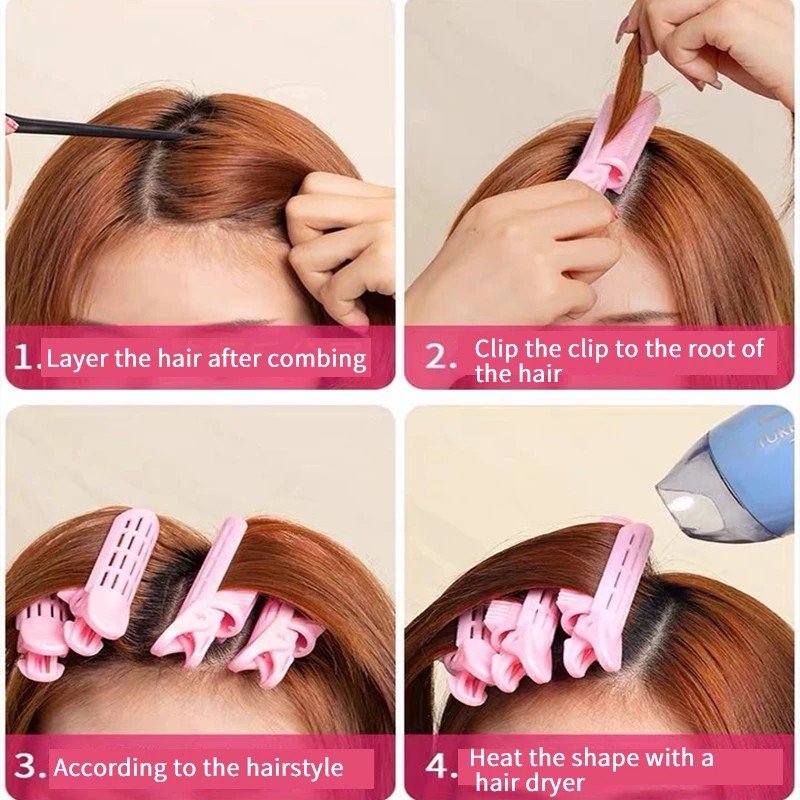 1. Layer the hair after combing

2. Clip the clip to the root of the hair

3. According to the hairstyle

4. Heat the shape with a hair dryer