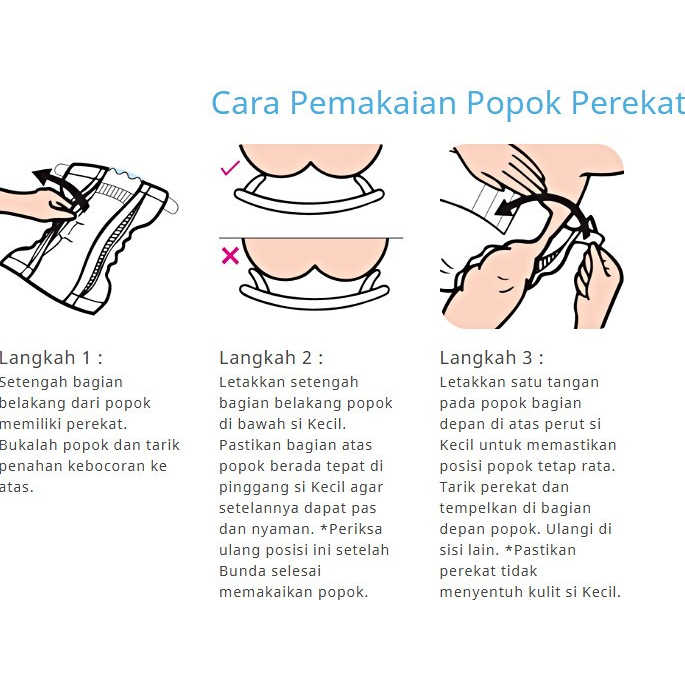 Cara Pemakaian Popok Perekat

Langkah 1 :
Setengah bagian belakang dari popok memiliki perekat. Bukalah popok dan tarik penahan kebocoran ke atas.

Langkah 2 :
Letakkan setengah bagian belakang popok di bawah si Kecil. Pastikan bagian atas popok berada tepat di pinggang si Kecil agar setelannya dapat pas dan nyaman. *Periksa ulang posisi ini setelah Bunda selesai memakaikan popok.

Langkah 3 :
Letakkan satu tangan pada popok bagian depan di atas perut si Kecil untuk memastikan posisi popok tetap rata. Tarik perekat dan tempelkan di bagian depan popok. Ulangi di sisi lain. *Pastikan perekat tidak menyentuh kulit si Kecil.