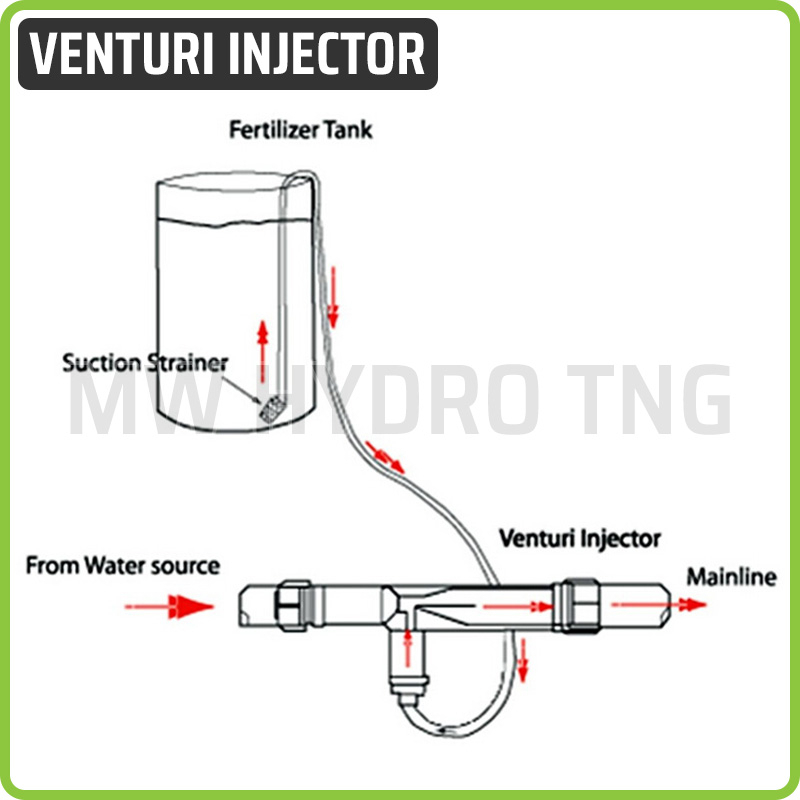 VENTURI INJECTOR

Fertilizer Tank

Suction Strainer

MW HYDRO TNG

Venturi Injector

From Water source

Mainline