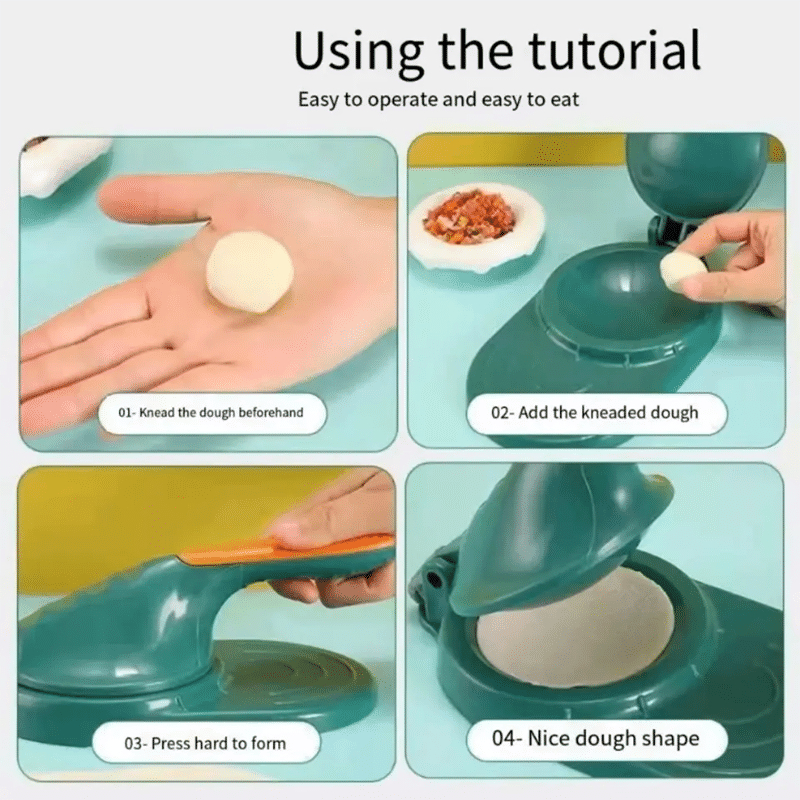 Using the tutorial

Easy to operate and easy to eat

01- Knead the dough beforehand

02- Add the kneaded dough

03- Press hard to form

04- Nice dough shape