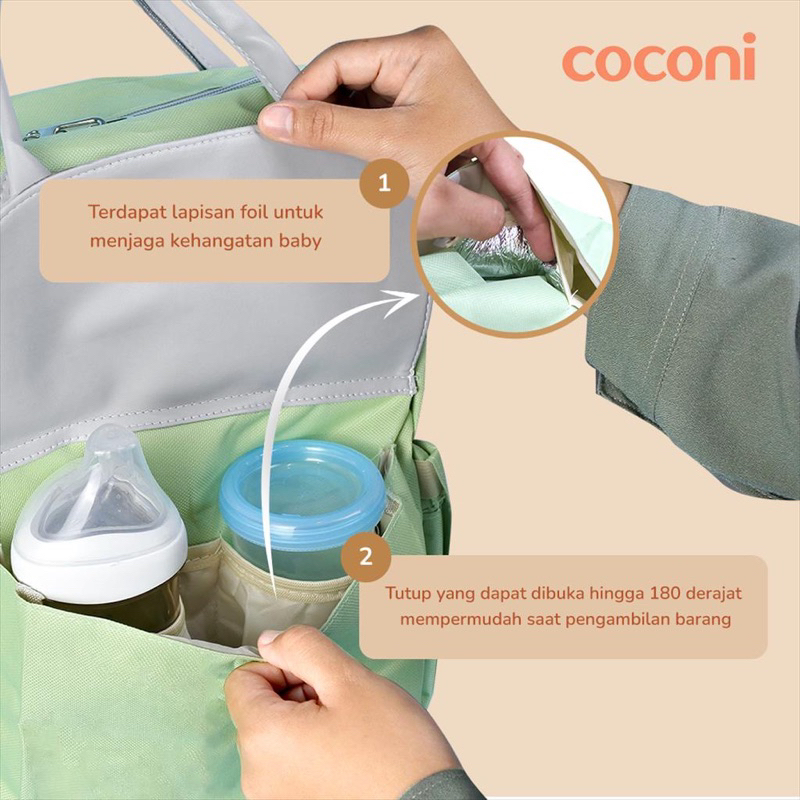 coconi

1

Terdapat lapisan foil untuk menjaga kehangatan baby

2

Tutup yang dapat dibuka hingga 180 derajat mempermudah saat pengambilan barang