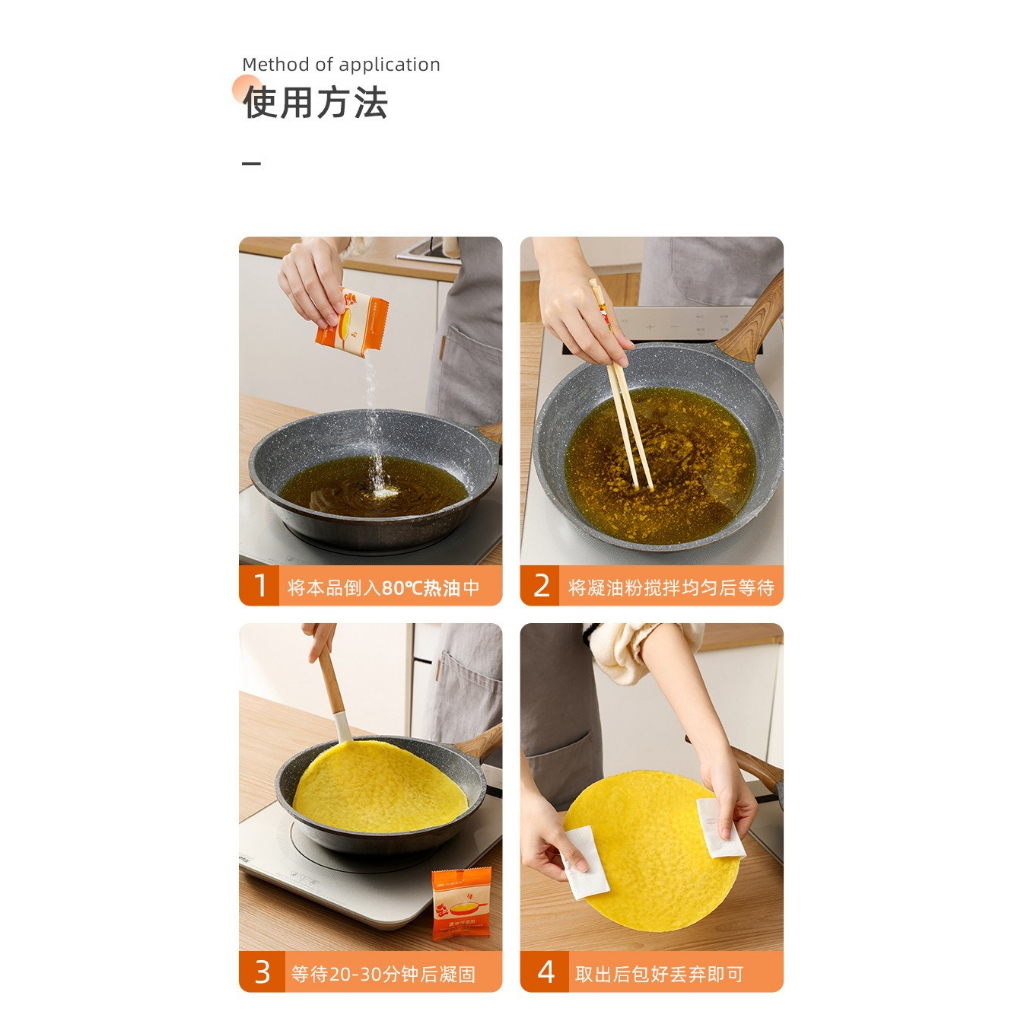 Method of application
使用方法

1 将本品倒入80℃热油中

2 将凝油粉搅拌均匀后等待

3 等待20-30分钟后凝固

4 取出后包好丢弃即可