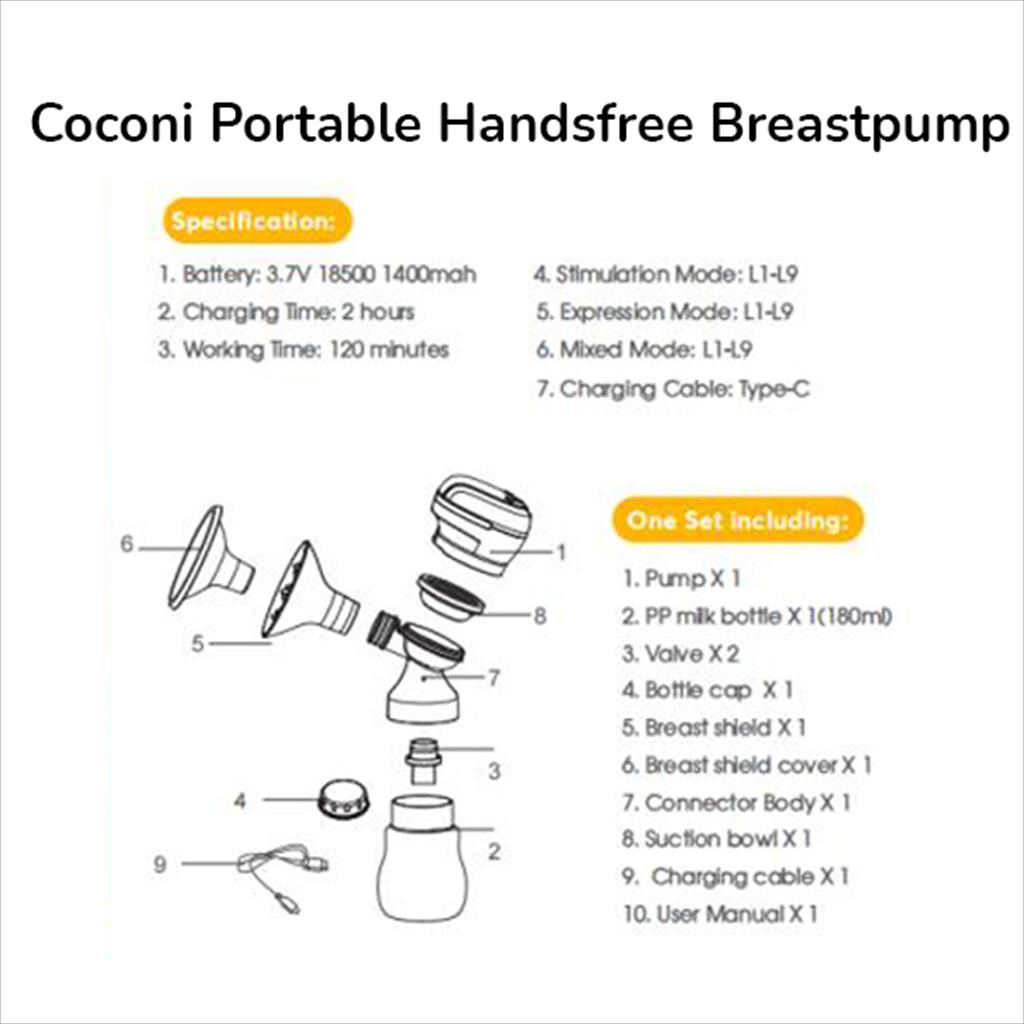 Coconi Portable Handsfree Breastpump

Specification:

1. Battery: 3.7V 18500 1400mah
2. Charging Time: 2 hours
3. Working Time: 120 minutes

4. Stimulation Mode: L1-L9
5. Expression Mode: L1-L9
6. Mixed Mode: L1-L9
7. Charging Cable: Type-C

6
5
1
8
7
3
4
2
9

One Set including:

1. Pump X 1
2. PP milk bottle X 1(180ml)
3. Valve X 2
4. Bottle cap X 1
5. Breast shield X 1
6. Breast shield cover X 1
7. Connector Body X 1
8. Suction bowl X 1
9. Charging cable X 1
10. User Manual X 1