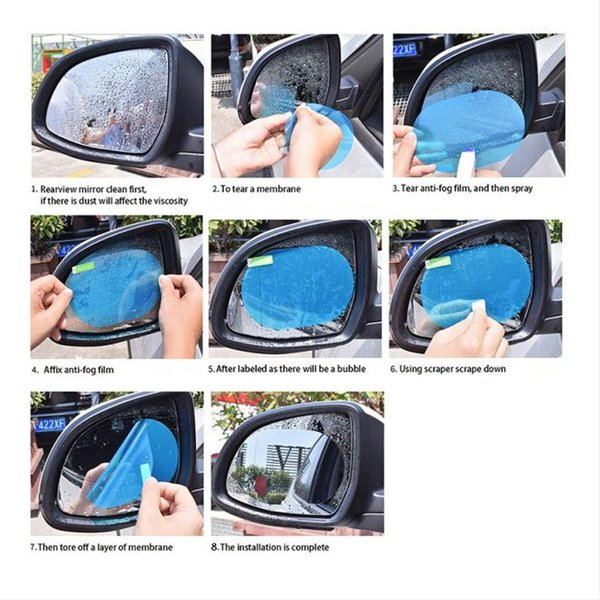 22XF

1. Rearview mirror clean first, if there is dust will affect the viscosity

2. To tear a membrane

3. Tear anti-fog film, and then spray

4. Affix anti-fog film

5. After labeled as there will be a bubble

6. Using scraper scrape down

422XF

7. Then tore off a layer of membrane

8. The installation is complete