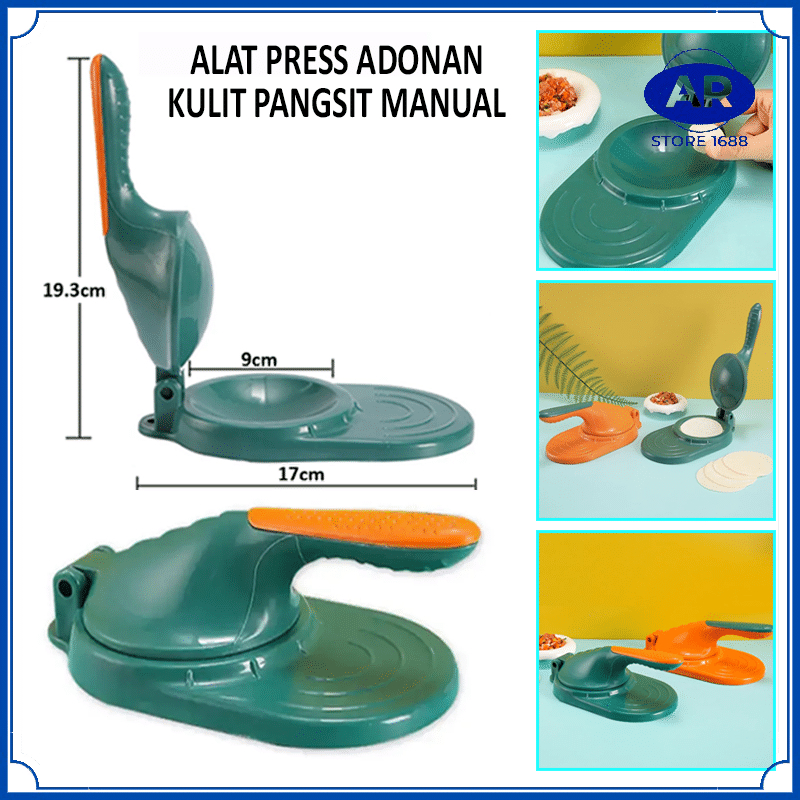 ALAT PRESS ADONAN KULIT PANGSIT MANUAL

19.3cm

9cm

17cm

AR
STORE 1688