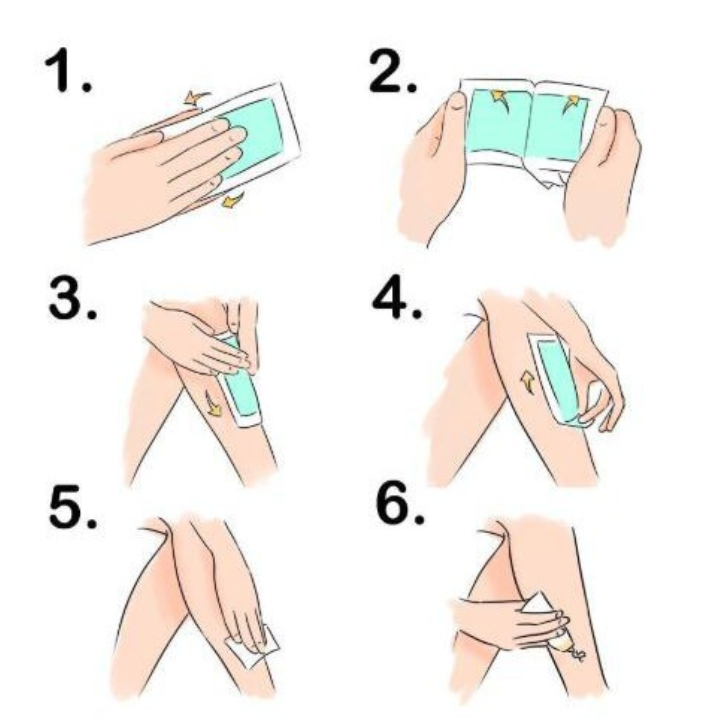 1.

2.

3.

4.

5.

6.