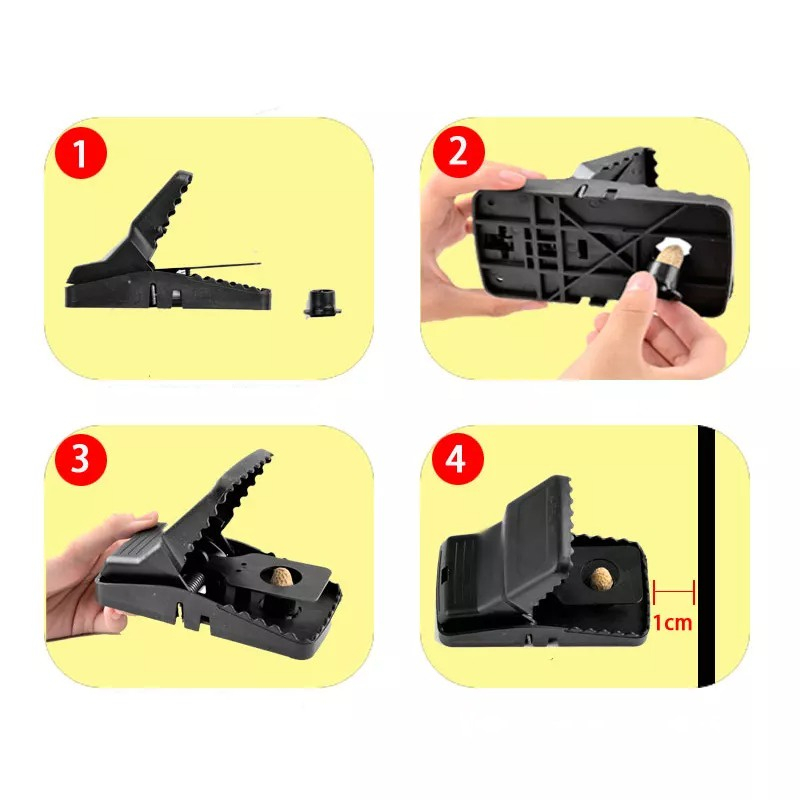 1

2

3

4

1cm