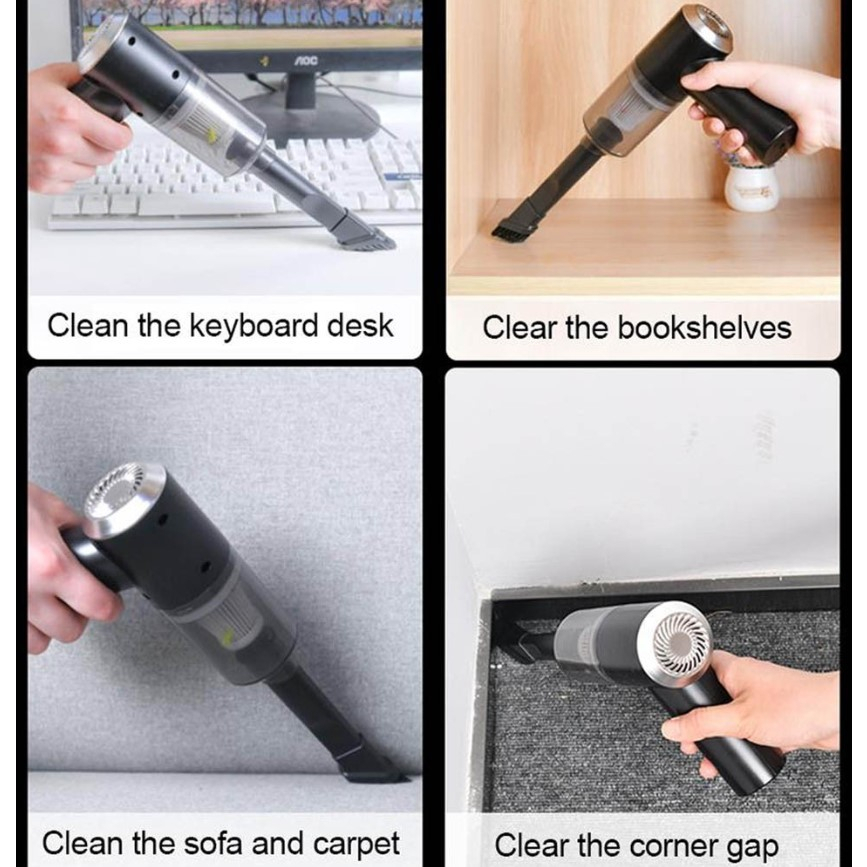 AOC

Clean the keyboard desk

Clear the bookshelves

Clean the sofa and carpet

Clear the corner gap