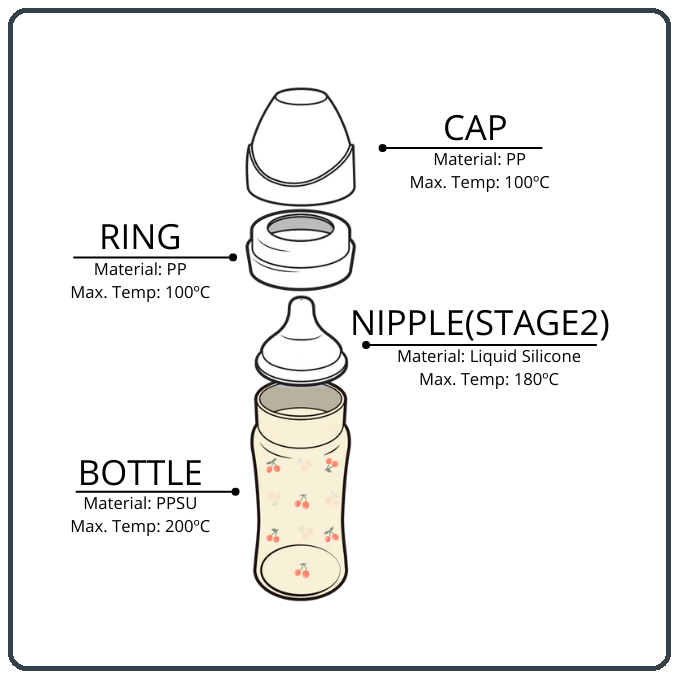 CAP
Material: PP
Max. Temp: 100ºC

RING
Material: PP
Max. Temp: 100ºC

NIPPLE(STAGE2)
Material: Liquid Silicone
Max. Temp: 180ºC

BOTTLE
Material: PPSU
Max. Temp: 200ºC