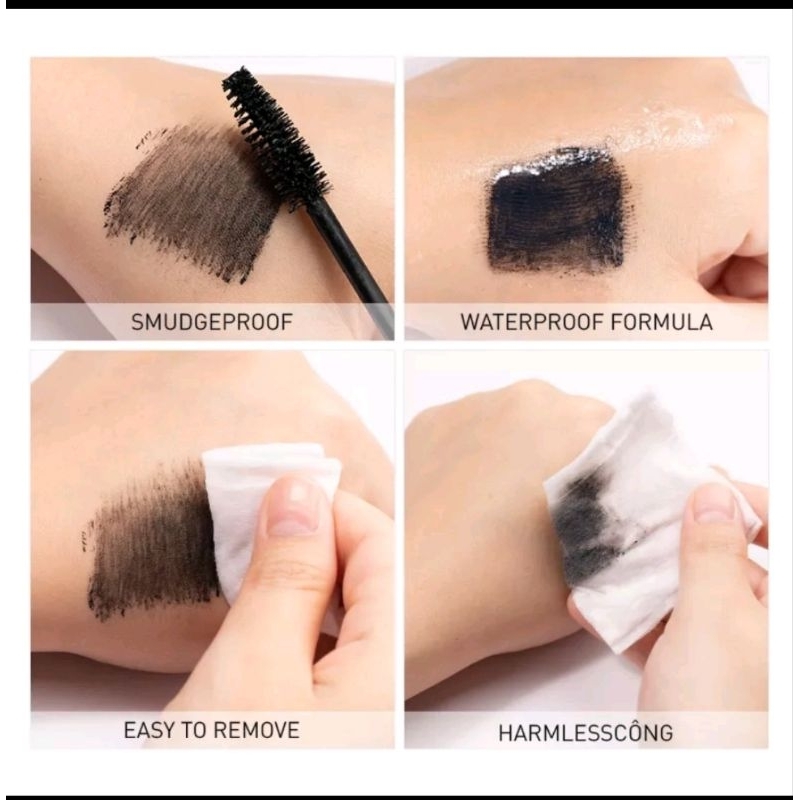 SMUDGEPROOF

WATERPROOF FORMULA

EASY TO REMOVE

HARMLESSCÔNG