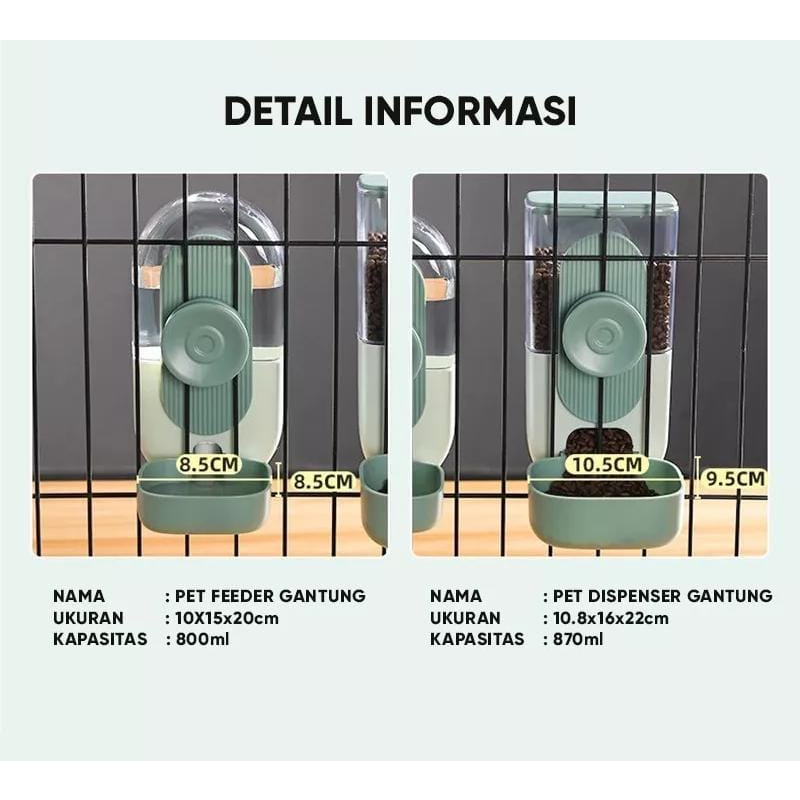 DETAIL INFORMASI

8.5CM
8.5CM

10.5CM
9.5CM

NAMA : PET FEEDER GANTUNG
UKURAN : 10X15x20cm
KAPASITAS : 800ml

NAMA : PET DISPENSER GANTUNG
UKURAN : 10.8x16x22cm
KAPASITAS : 870ml