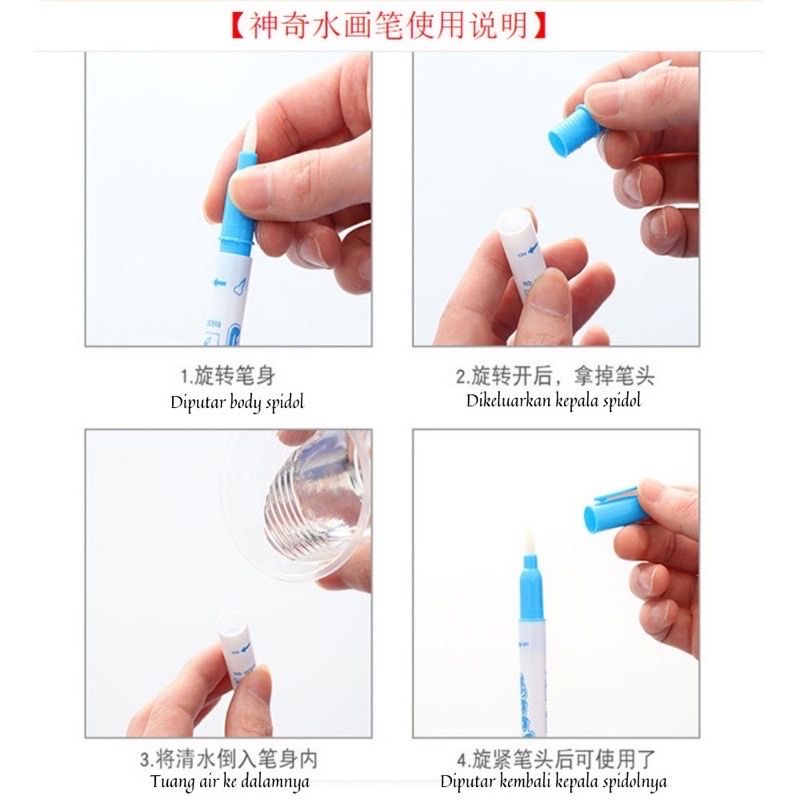 【神奇水画笔使用说明】

1.旋转笔身
Diputar body spidol

2.旋转开后，拿掉笔头
Dikeluarkan kepala spidol

3.将清水倒入笔身内
Tuang air ke dalamnya

4.旋紧笔头后可使用了
Diputar kembali kepala spidolnya