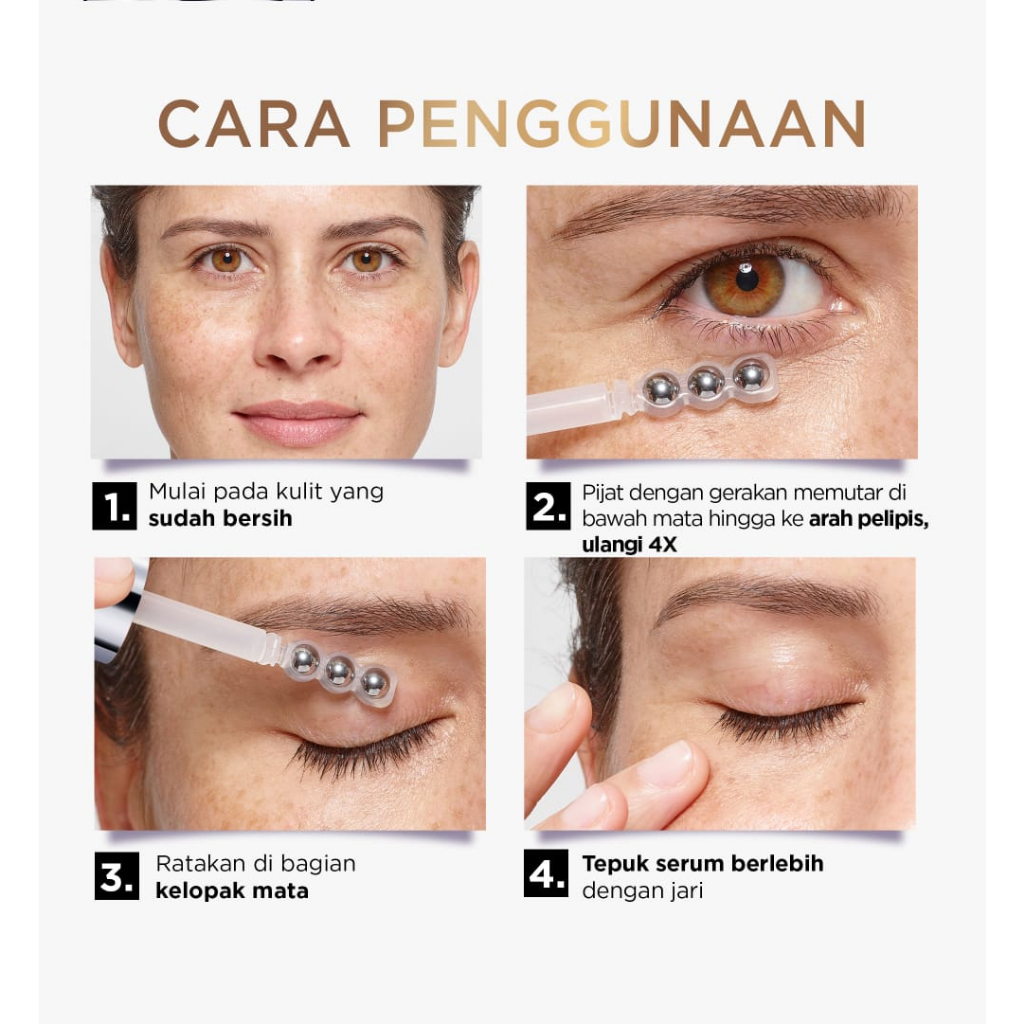 CARA PENGGUNAAN

1. Mulai pada kulit yang sudah bersih

2. Pijat dengan gerakan memutar di bawah mata hingga ke arah pelipis, ulangi 4X

3. Ratakan di bagian kelopak mata

4. Tepuk serum berlebih dengan jari