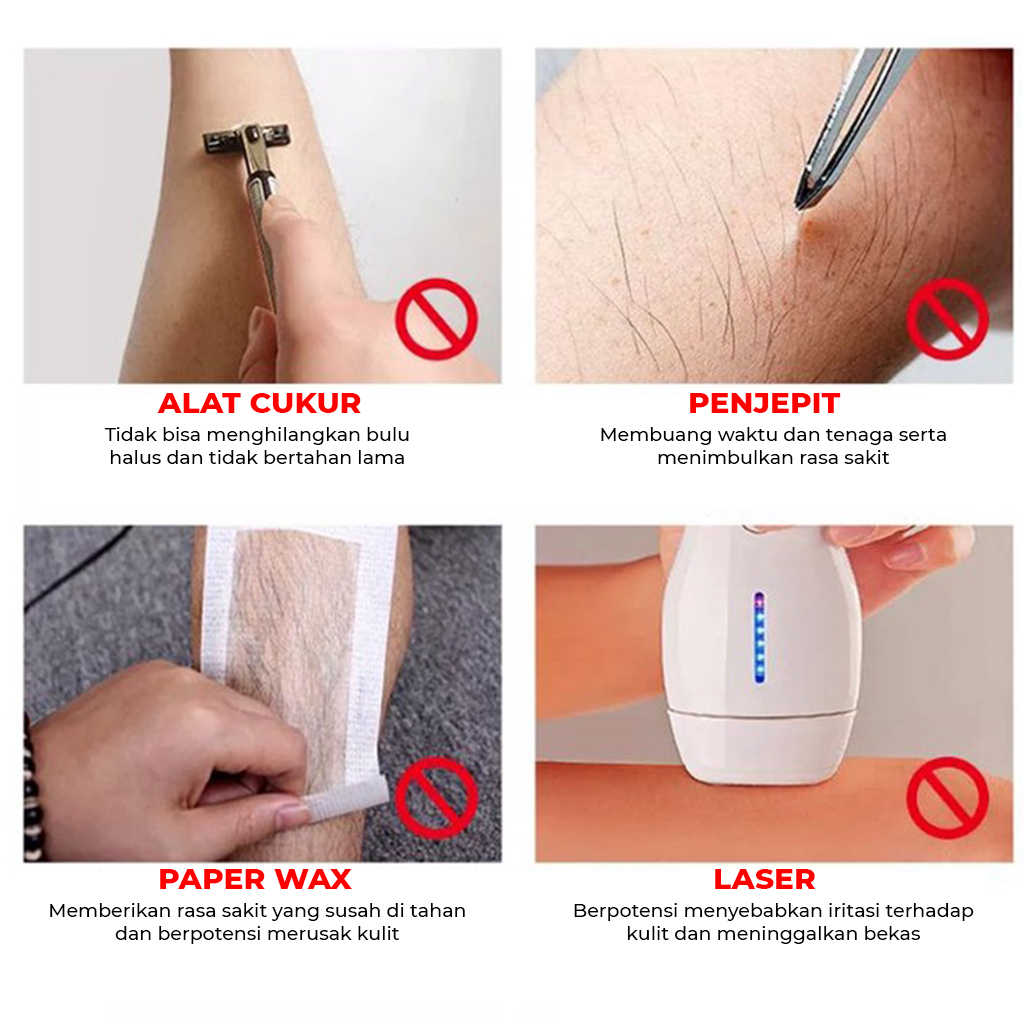 ALAT CUKUR
Tidak bisa menghilangkan bulu halus dan tidak bertahan lama

PENJEPIT
Membuang waktu dan tenaga serta menimbulkan rasa sakit

PAPER WAX
Memberikan rasa sakit yang susah di tahan dan berpotensi merusak kulit

LASER
Berpotensi menyebabkan iritasi terhadap kulit dan meninggalkan bekas