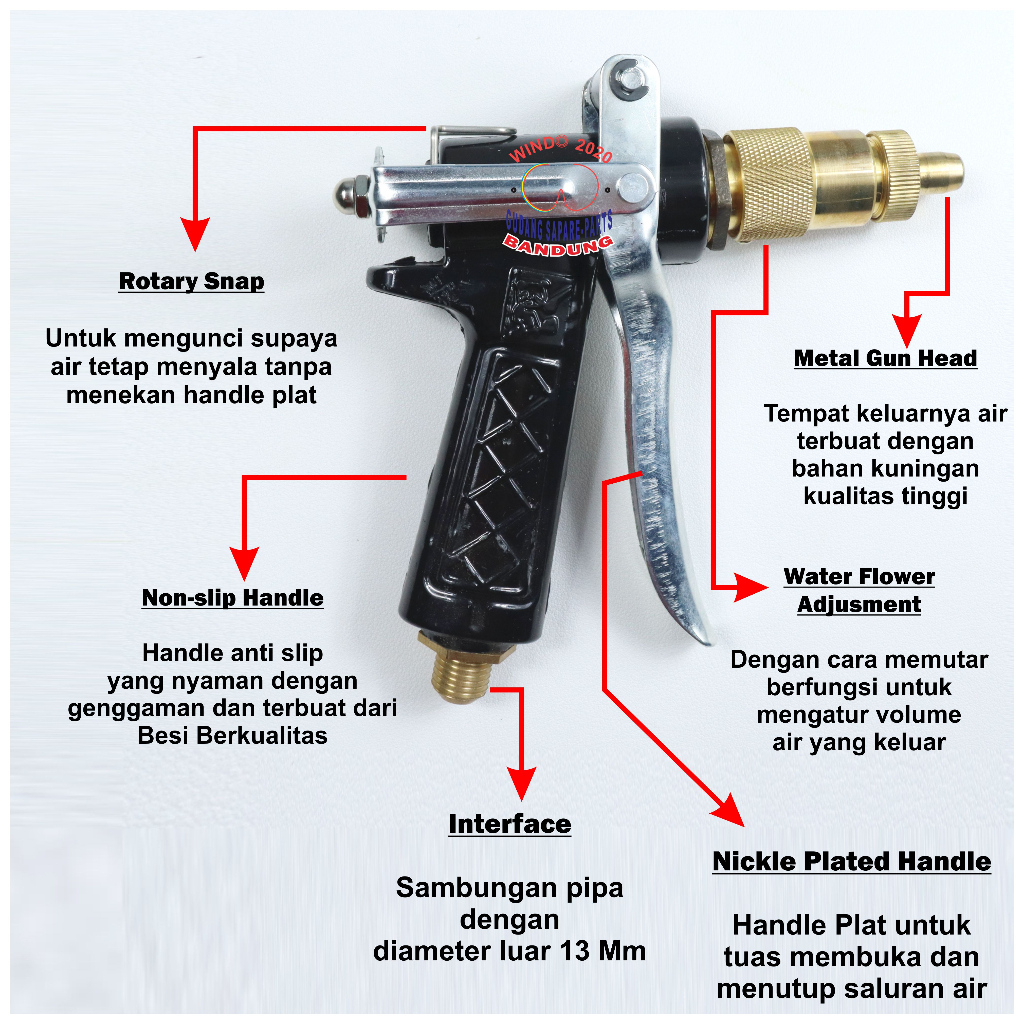 WINDO 2020
GUDANG SAPARE-PARTS
BANDUNG

Rotary Snap

Untuk mengunci supaya air tetap menyala tanpa menekan handle plat

Metal Gun Head

Tempat keluarnya air terbuat dengan bahan kuningan kualitas tinggi

Non-slip Handle

Handle anti slip yang nyaman dengan genggaman dan terbuat dari Besi Berkualitas

Water Flower Adjusment

Dengan cara memutar berfungsi untuk mengatur volume air yang keluar

Interface

Sambungan pipa dengan diameter luar 13 Mm

Nickle Plated Handle

Handle Plat untuk tuas membuka dan menutup saluran air