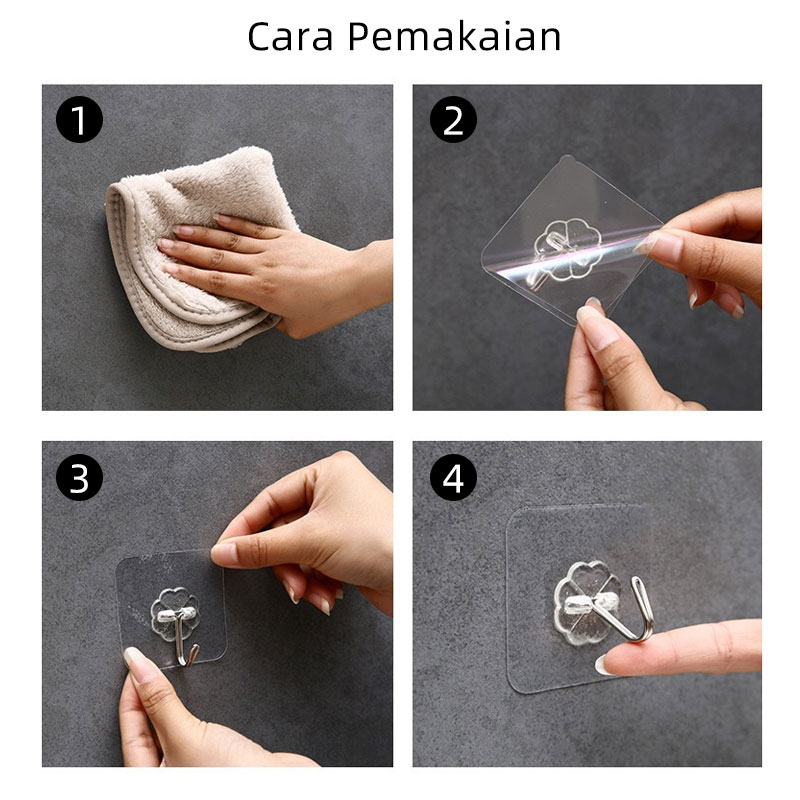 Cara Pemakaian

1

2

3

4