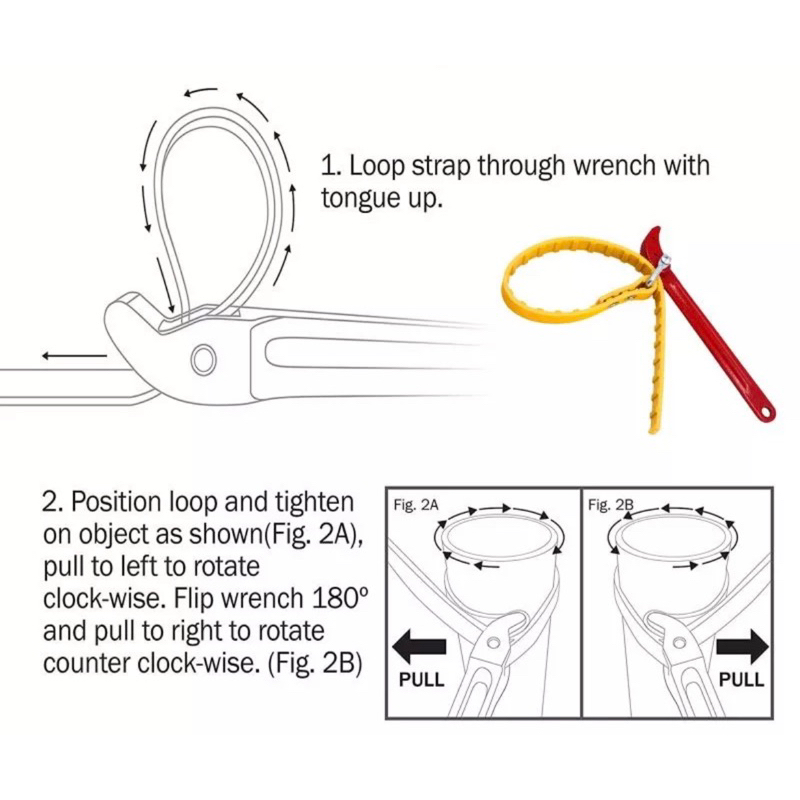 1. Loop strap through wrench with tongue up.

2. Position loop and tighten on object as shown(Fig. 2A), pull to left to rotate clock-wise. Flip wrench 180º and pull to right to rotate counter clock-wise. (Fig. 2B)

Fig. 2A

PULL

Fig. 2B

PULL