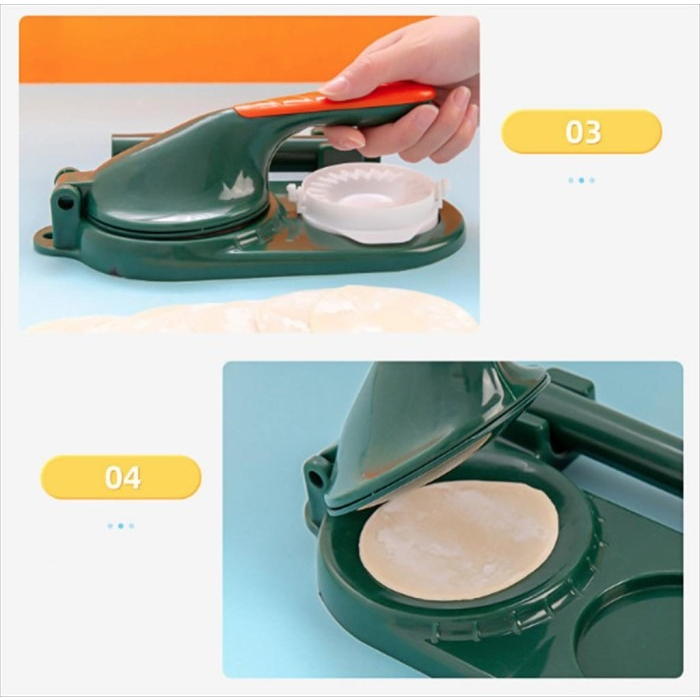 03

04