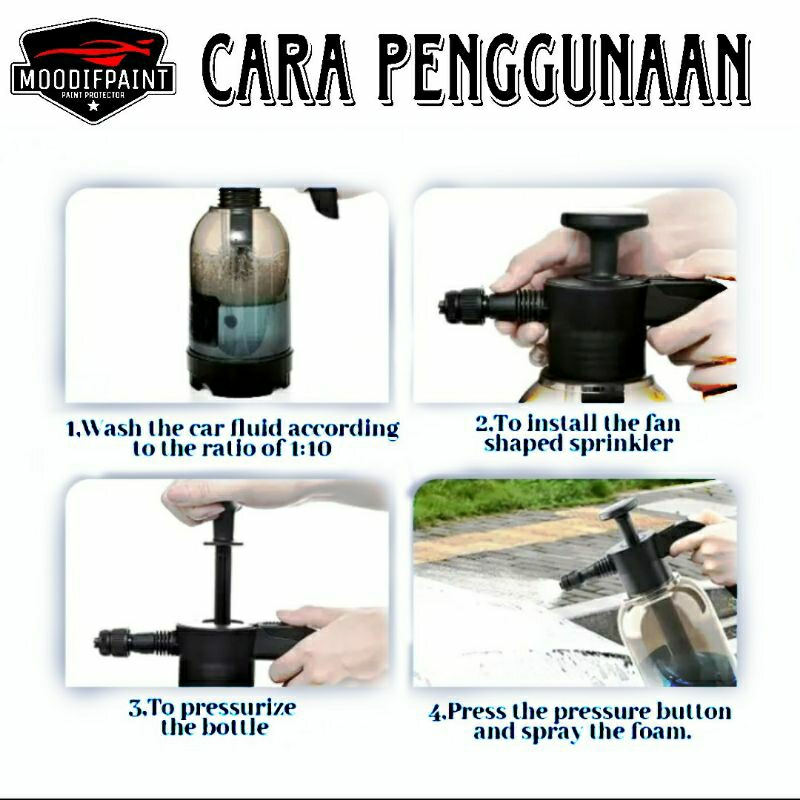 MOODIFPAINT
PAINT PROTECTOR

CARA PENGGUNAAN

1,Wash the car fluid according to the ratio of 1:10

2.To install the fan shaped sprinkler

3.To pressurize the bottle

4.Press the pressure button and spray the foam.