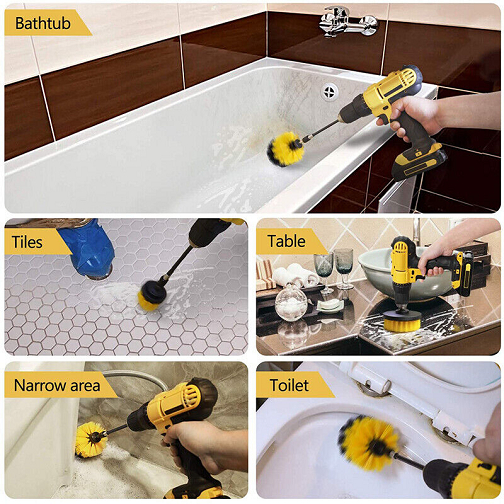 Bathtub

Tiles

Table

Narrow area

Toilet