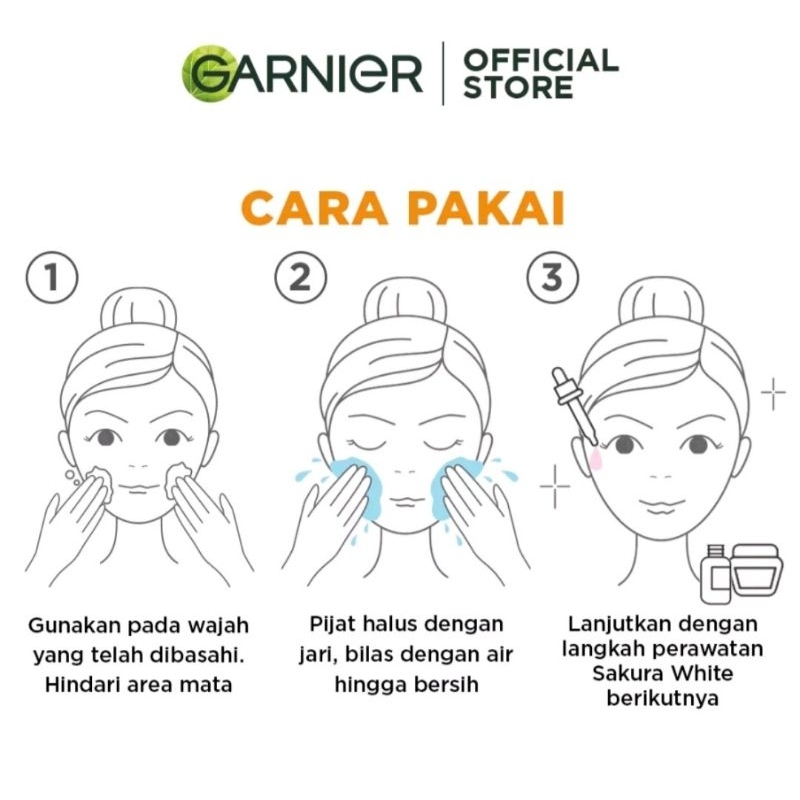 GARNIER | OFFICIAL STORE

CARA PAKAI

1

Gunakan pada wajah yang telah dibasahi. Hindari area mata

2

Pijat halus dengan jari, bilas dengan air hingga bersih

3

Lanjutkan dengan langkah perawatan Sakura White berikutnya