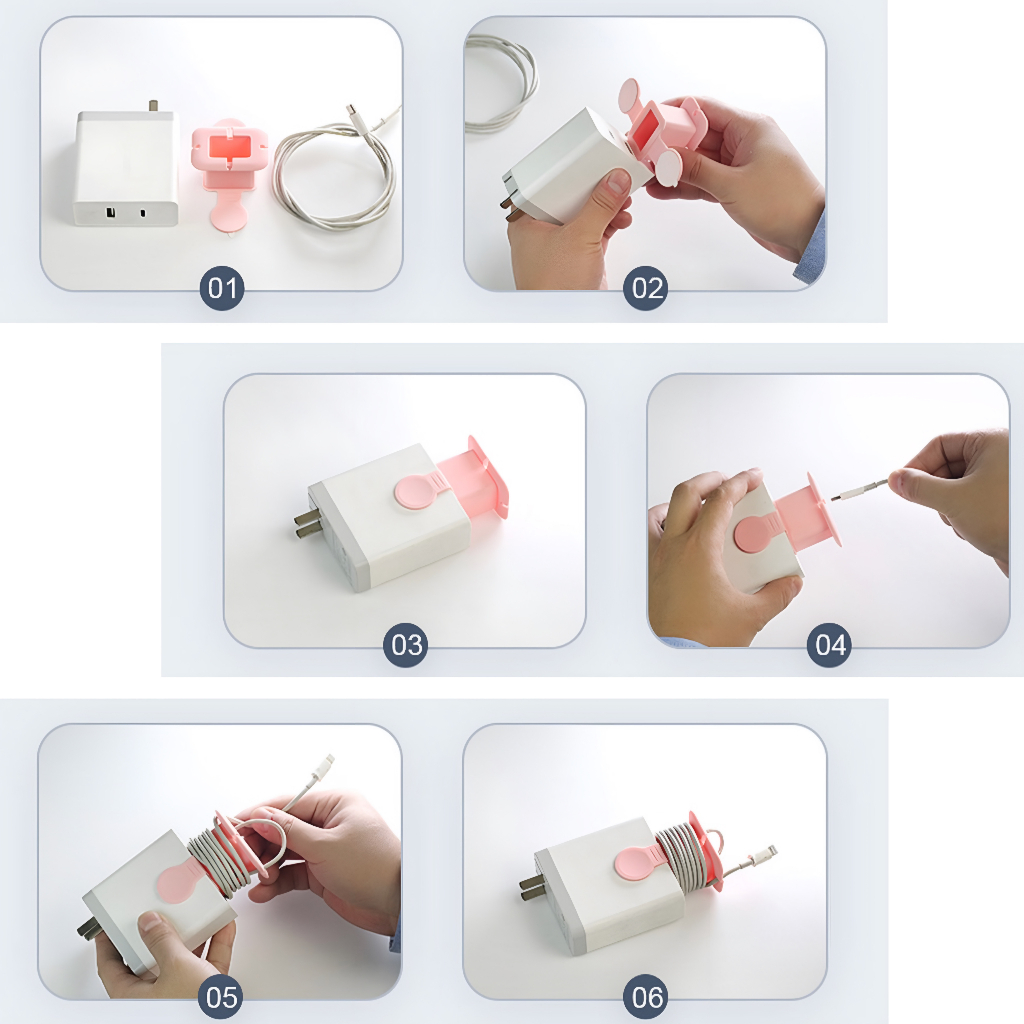 01

02

03

04

05

06