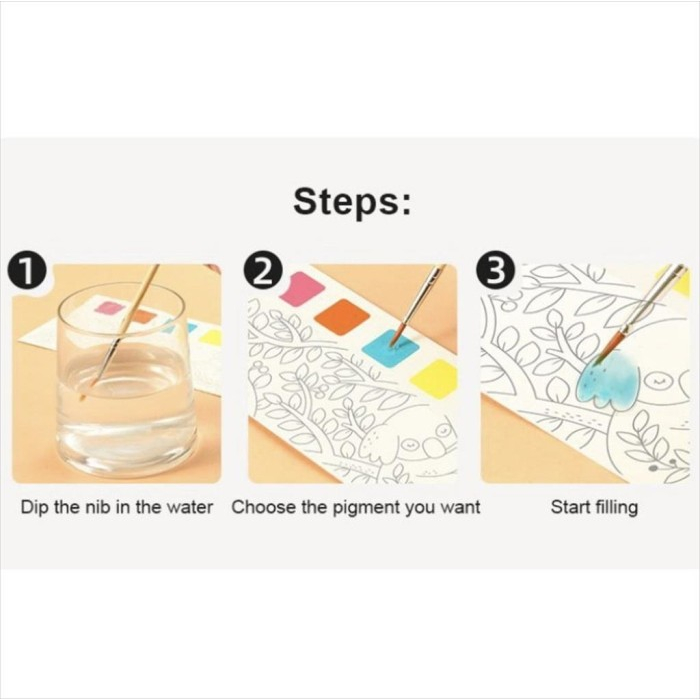 Steps:

1
Dip the nib in the water

2
Choose the pigment you want

3
Start filling