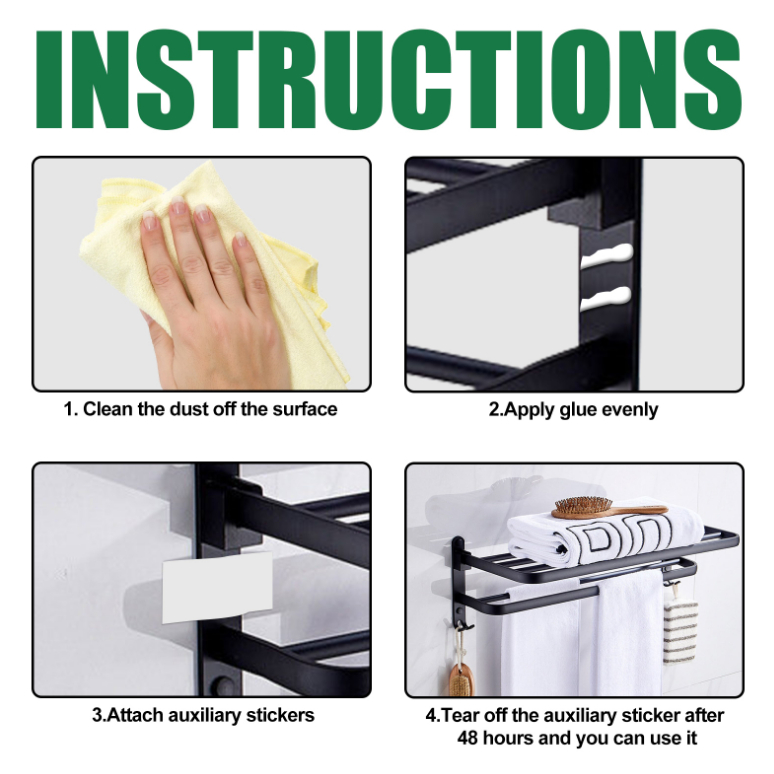 INSTRUCTIONS

1. Clean the dust off the surface

2.Apply glue evenly

3.Attach auxiliary stickers

4.Tear off the auxiliary sticker after 48 hours and you can use it