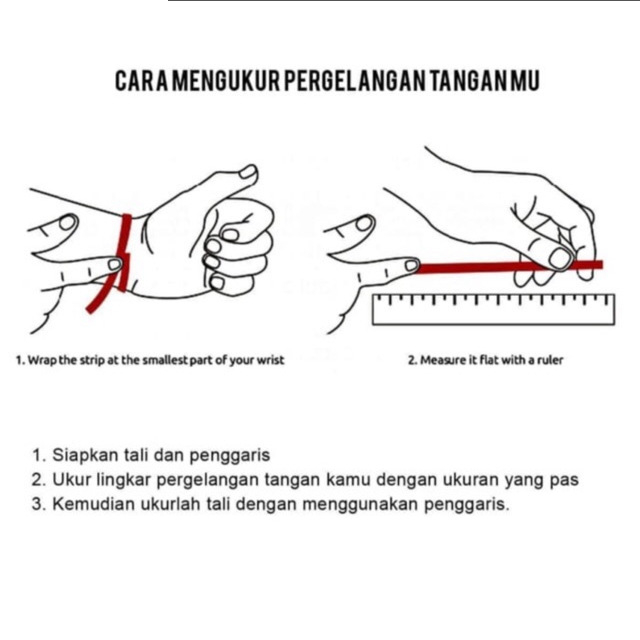 CARA MENGUKUR PERGELANGAN TANGANMU

1. Wrap the strip at the smallest part of your wrist

2. Measure it flat with a ruler

1. Siapkan tali dan penggaris
2. Ukur lingkar pergelangan tangan kamu dengan ukuran yang pas
3. Kemudian ukurlah tali dengan menggunakan penggaris.