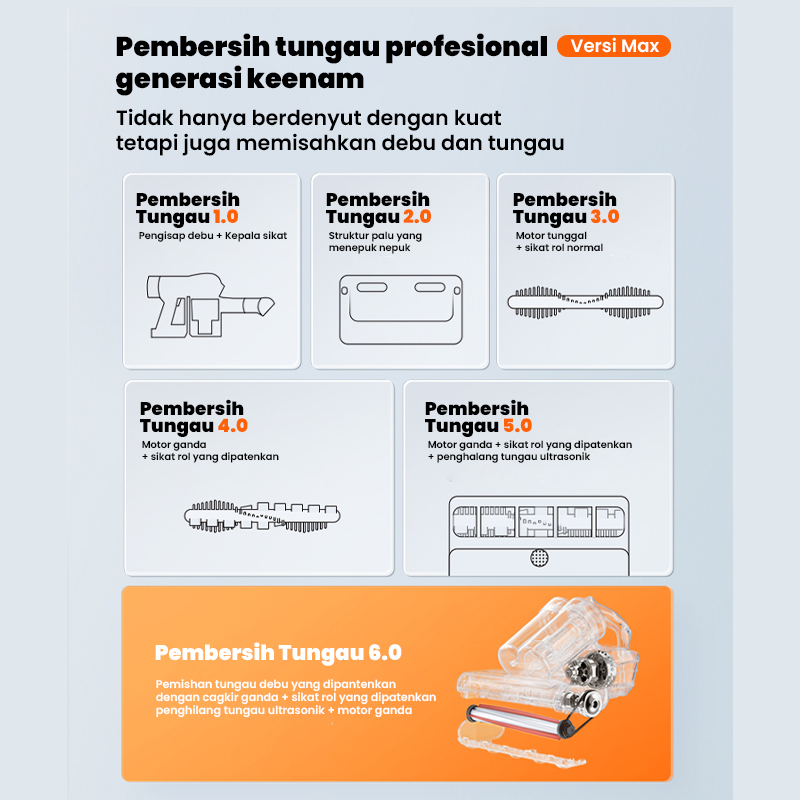 Pembersih tungau profesional generasi keenam Versi Max

Tidak hanya berdenyut dengan kuat tetapi juga memisahkan debu dan tungau

Pembersih Tungau 1.0
Pengisap debu + Kepala sikat

Pembersih Tungau 2.0
Struktur palu yang menepuk nepuk

Pembersih Tungau 3.0
Motor tunggal + sikat rol normal

Pembersih Tungau 4.0
Motor ganda + sikat rol yang dipatenkan

Pembersih Tungau 5.0
Motor ganda + sikat rol yang dipatenkan + penghalang tungau ultrasonik

Pembersih Tungau 6.0
Pemishan tungau debu yang dipantenkan dengan cagkir ganda + sikat rol yang dipatenkan penghilang tungau ultrasonik + motor ganda