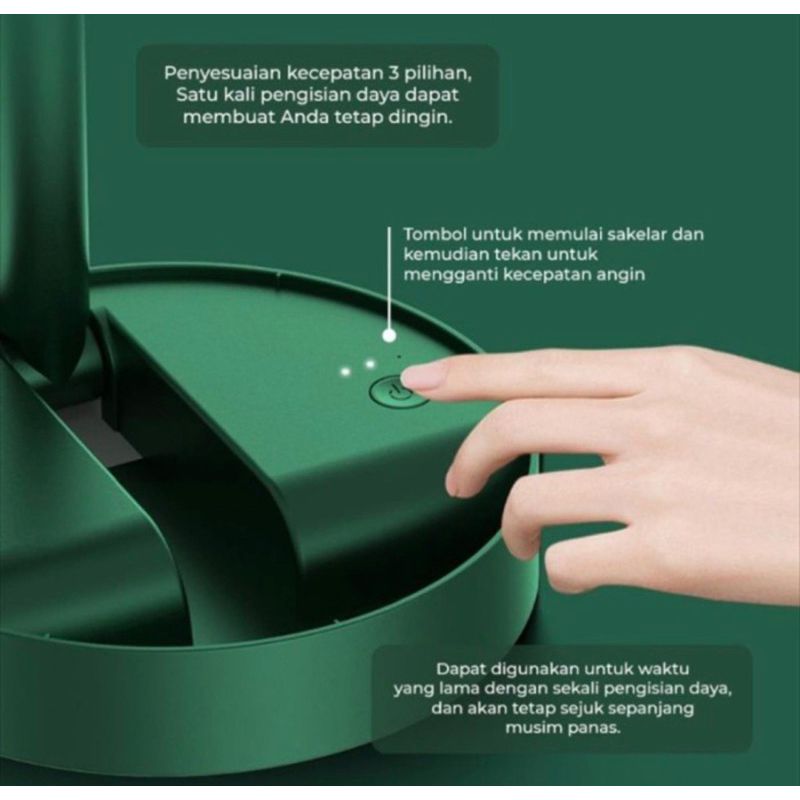 Penyesuaian kecepatan 3 pilihan, Satu kali pengisian daya dapat membuat Anda tetap dingin.

Tombol untuk memulai sakelar dan kemudian tekan untuk mengganti kecepatan angin

Dapat digunakan untuk waktu yang lama dengan sekali pengisian daya, dan akan tetap sejuk sepanjang musim panas.