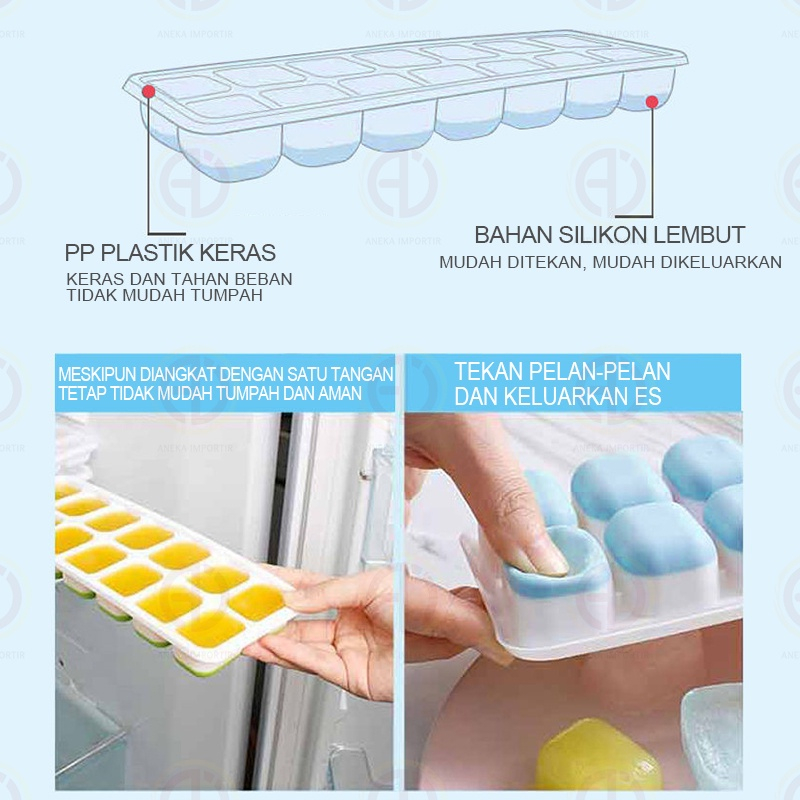 ANEKA IMPORTIR

PP PLASTIK KERAS
KERAS DAN TAHAN BEBAN
TIDAK MUDAH TUMPAH

BAHAN SILIKON LEMBUT
MUDAH DITEKAN, MUDAH DIKELUARKAN

MESKIPUN DIANGKAT DENGAN SATU TANGAN
TETAP TIDAK MUDAH TUMPAH DAN AMAN

TEKAN PELAN-PELAN
DAN KELUARKAN ES