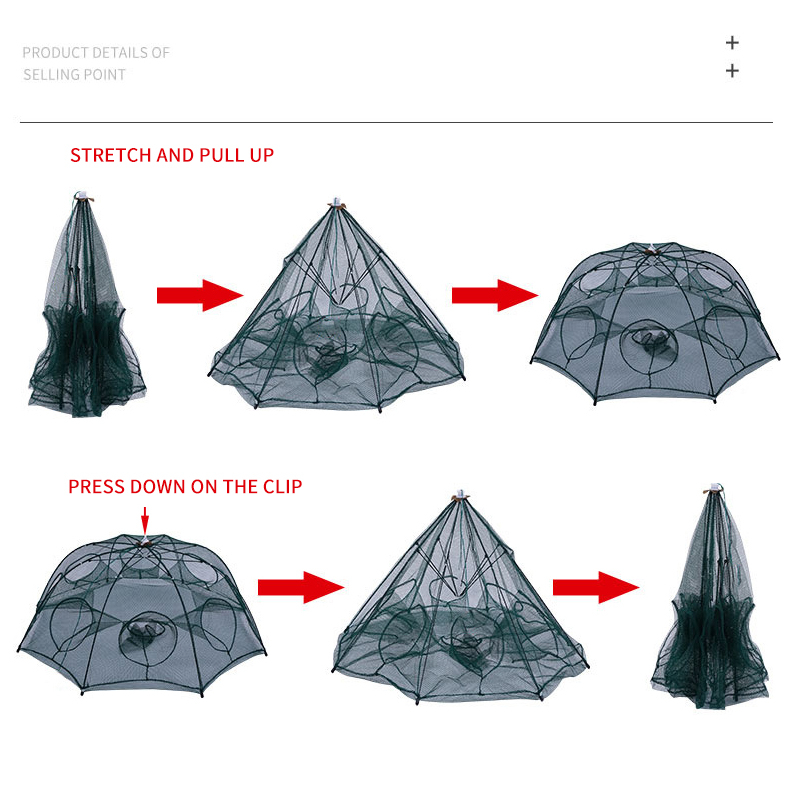 PRODUCT DETAILS OF
SELLING POINT

+
+

STRETCH AND PULL UP

PRESS DOWN ON THE CLIP