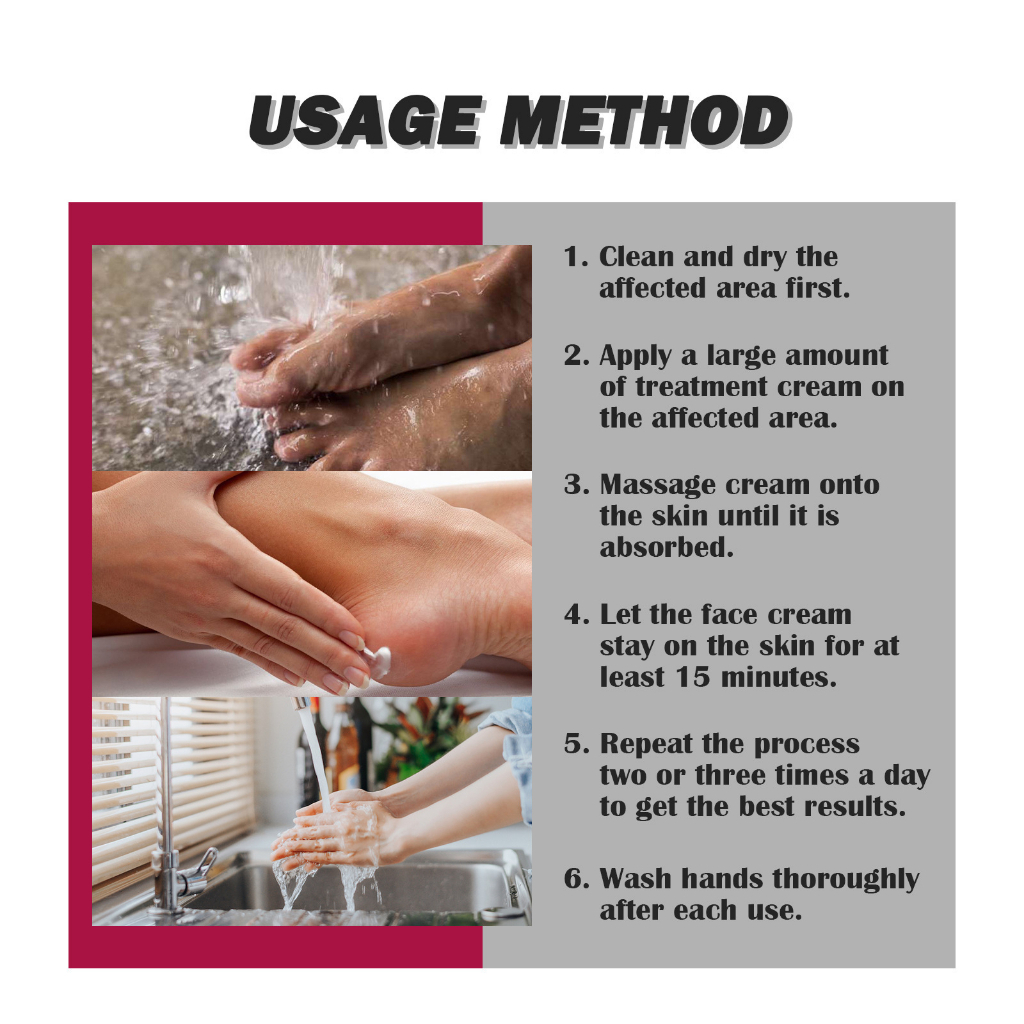 USAGE METHOD

1. Clean and dry the affected area first.

2. Apply a large amount of treatment cream on the affected area.

3. Massage cream onto the skin until it is absorbed.

4. Let the face cream stay on the skin for at least 15 minutes.

5. Repeat the process two or three times a day to get the best results.

6. Wash hands thoroughly after each use.