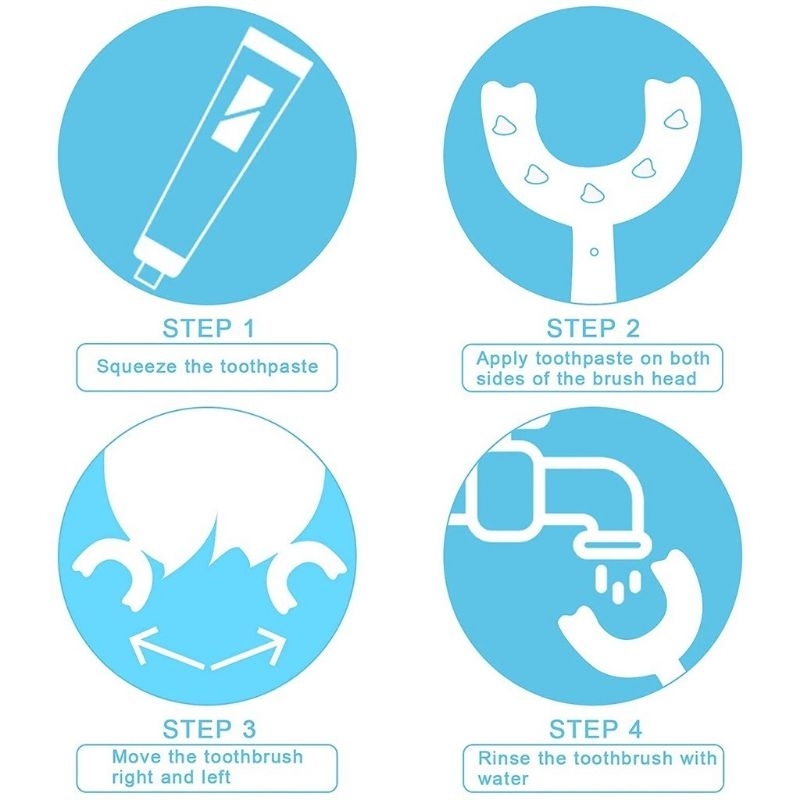 STEP 1
Squeeze the toothpaste

STEP 2
Apply toothpaste on both sides of the brush head

STEP 3
Move the toothbrush right and left

STEP 4
Rinse the toothbrush with water