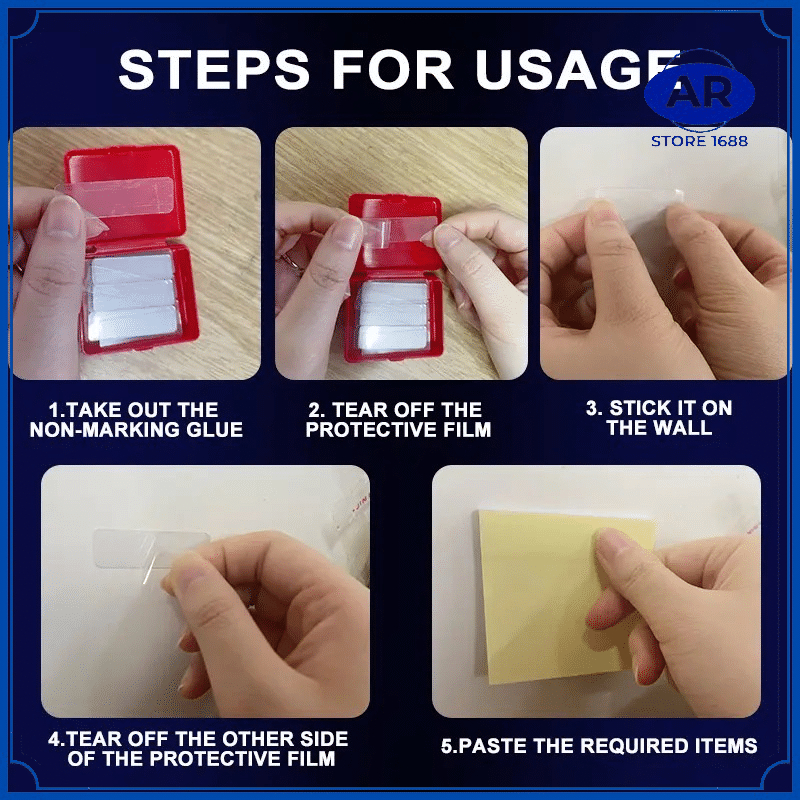 STEPS FOR USAGE

AR
STORE 1688

1.TAKE OUT THE NON-MARKING GLUE

2. TEAR OFF THE PROTECTIVE FILM

3. STICK IT ON THE WALL

4.TEAR OFF THE OTHER SIDE OF THE PROTECTIVE FILM

5.PASTE THE REQUIRED ITEMS