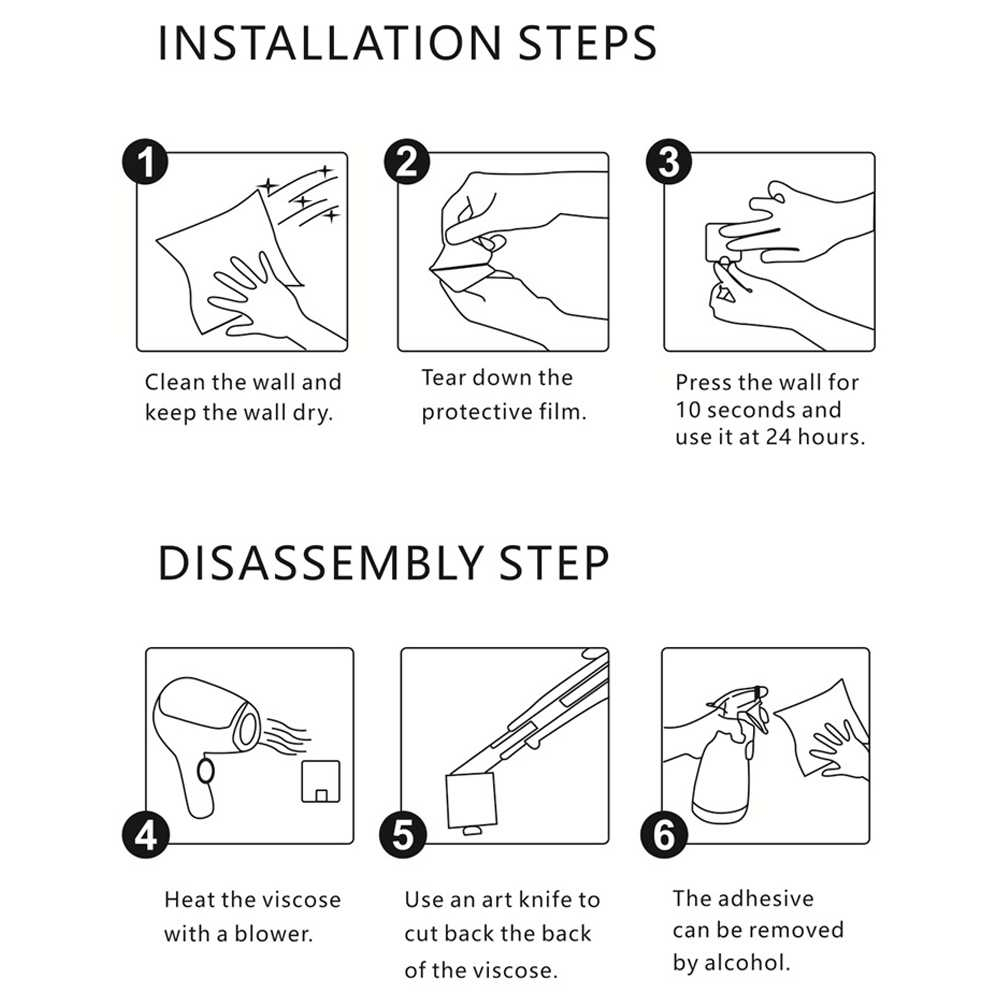 INSTALLATION STEPS

1

Clean the wall and keep the wall dry.

2

Tear down the protective film.

3

Press the wall for 10 seconds and use it at 24 hours.

DISASSEMBLY STEP

4

Heat the viscose with a blower.

5

Use an art knife to cut back the back of the viscose.

6

The adhesive can be removed by alcohol.