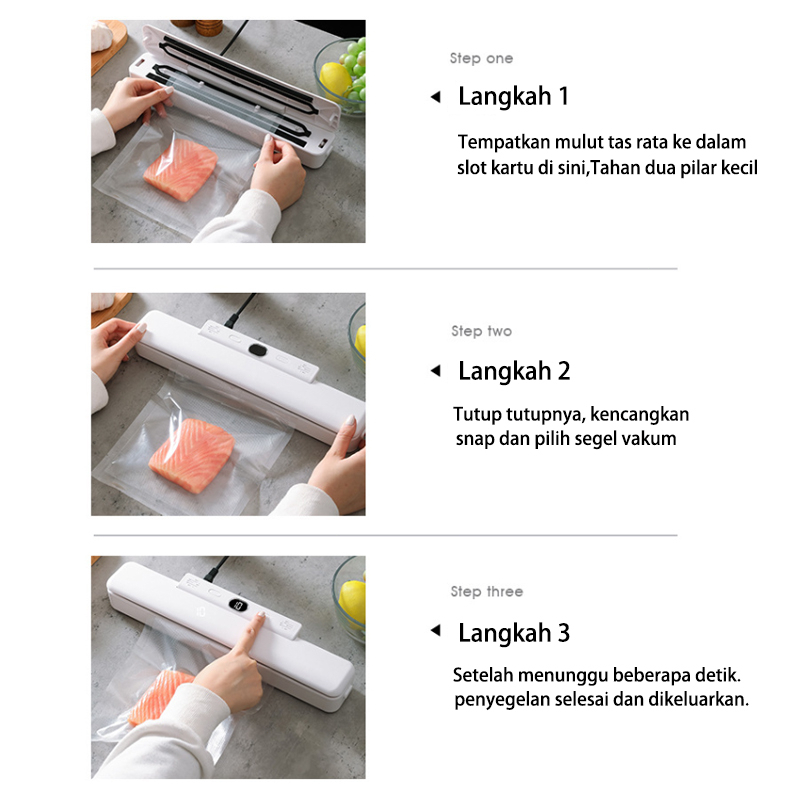 Step one

Langkah 1

Tempatkan mulut tas rata ke dalam slot kartu di sini,Tahan dua pilar kecil

Step two

Langkah 2

Tutup tutupnya, kencangkan snap dan pilih segel vakum

Step three

Langkah 3

Setelah menunggu beberapa detik. penyegelan selesai dan dikeluarkan.