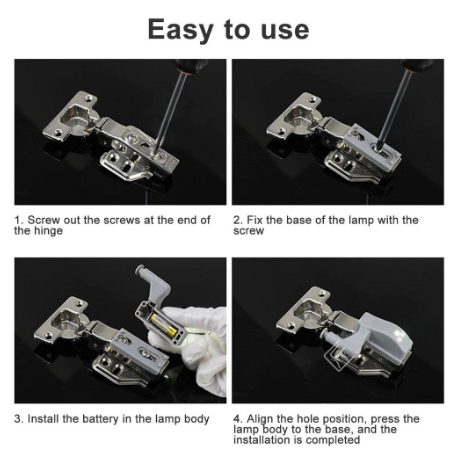 Easy to use

1. Screw out the screws at the end of the hinge

2. Fix the base of the lamp with the screw

3. Install the battery in the lamp body

4. Align the hole position, press the lamp body to the base, and the installation is completed