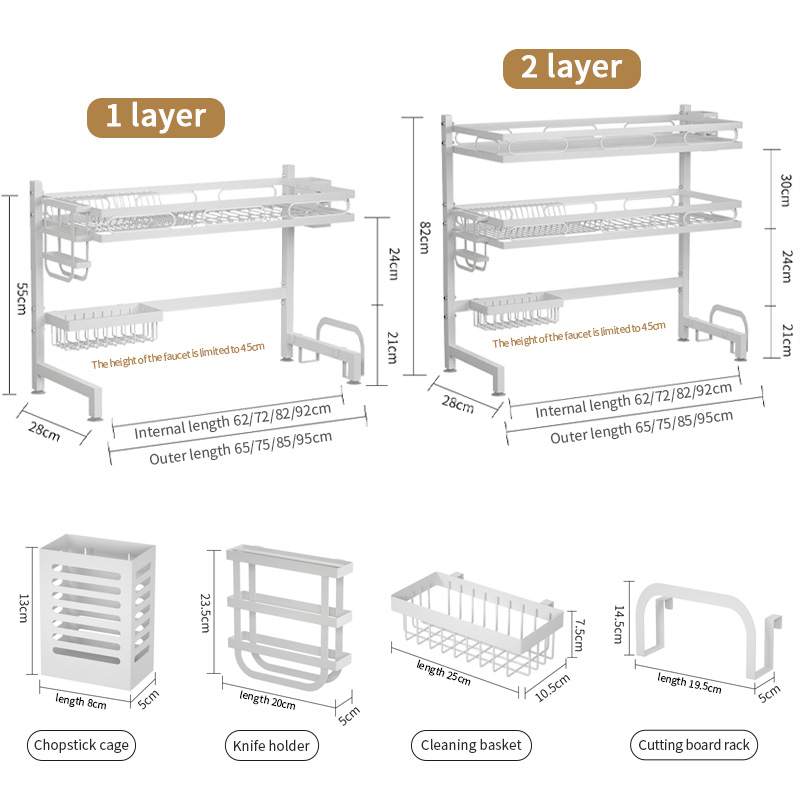 1 layer

55cm

24cm

21cm

The height of the faucet is limited to 45cm

28cm

Internal length 62/72/82/92cm

Outer length 65/75/85/95cm

2 layer

82cm

30cm

24cm

21cm

The height of the faucet is limited to 45cm

28cm

Internal length 62/72/82/92cm

Outer length 65/75/85/95cm

13cm

length 8cm

5cm

Chopstick cage

23.5cm

length 20cm

5cm

Knife holder

7.5cm

length 25cm

10.5cm

Cleaning basket

14.5cm

length 19.5cm

5cm

Cutting board rack