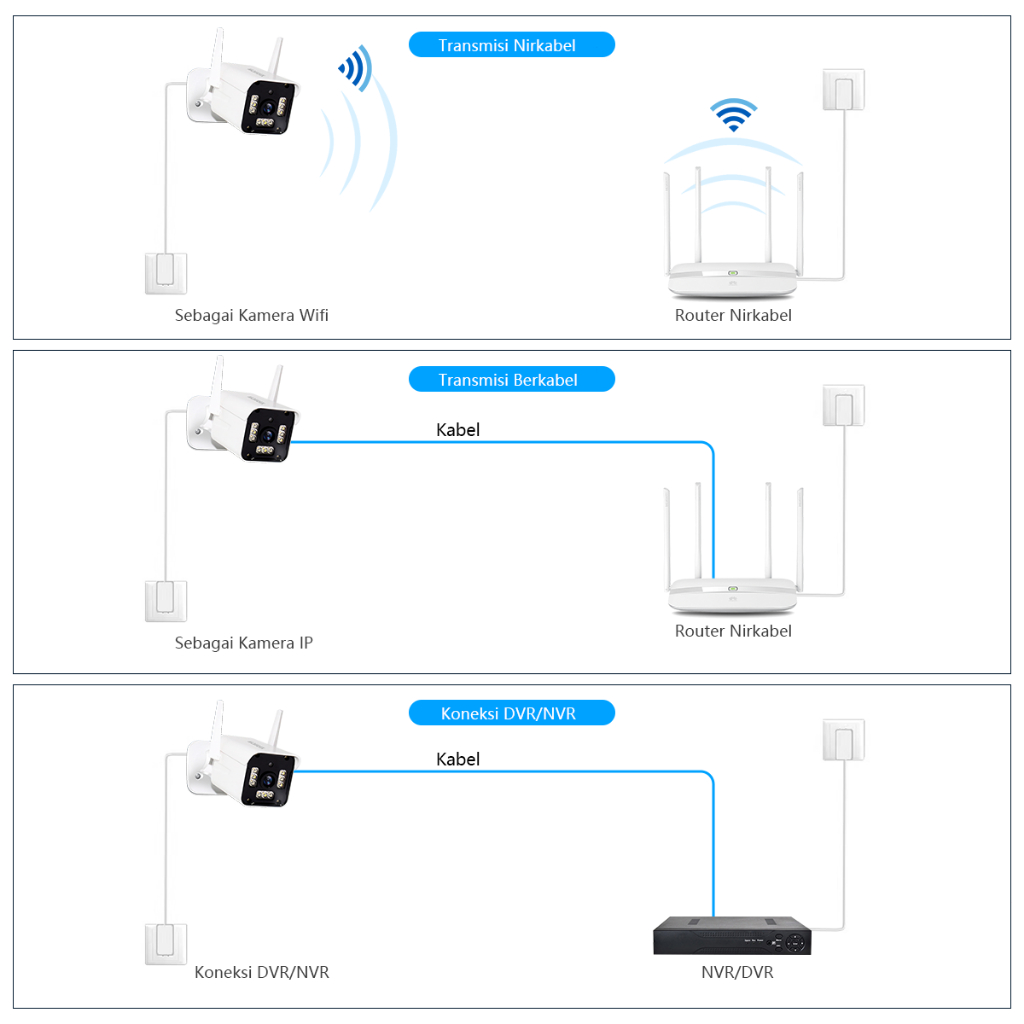 Transmisi Nirkabel

Sebagai Kamera Wifi

Router Nirkabel

Transmisi Berkabel

Kabel

Sebagai Kamera IP

Router Nirkabel

Koneksi DVR/NVR

Kabel

Koneksi DVR/NVR

NVR/DVR