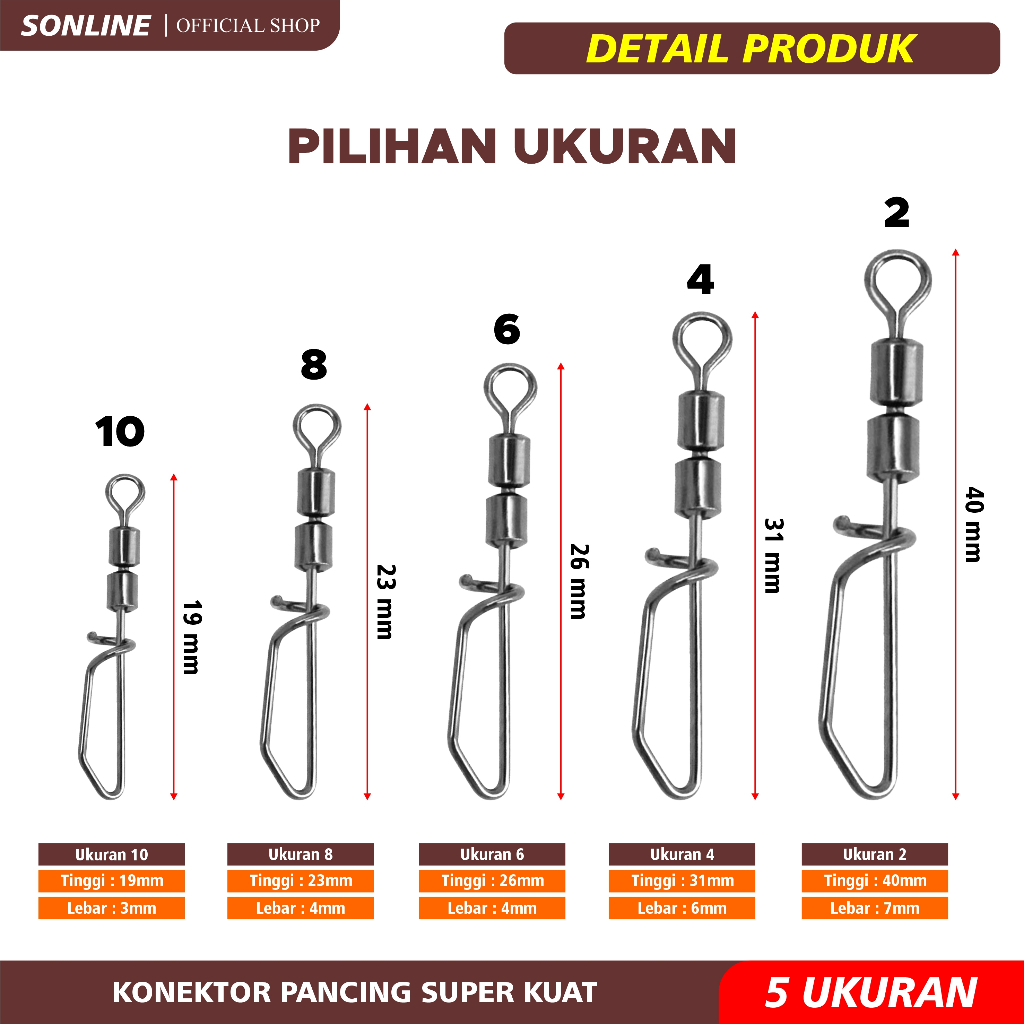 SONLINE | OFFICIAL SHOP

DETAIL PRODUK

PILIHAN UKURAN

10
19 mm

8
23 mm

6
26 mm

4
31 mm

2
40 mm

Ukuran 10
Tinggi : 19mm
Lebar : 3mm

Ukuran 8
Tinggi : 23mm
Lebar : 4mm

Ukuran 6
Tinggi : 26mm
Lebar : 4mm

Ukuran 4
Tinggi : 31mm
Lebar : 6mm

Ukuran 2
Tinggi : 40mm
Lebar : 7mm

KONEKTOR PANCING SUPER KUAT

5 UKURAN