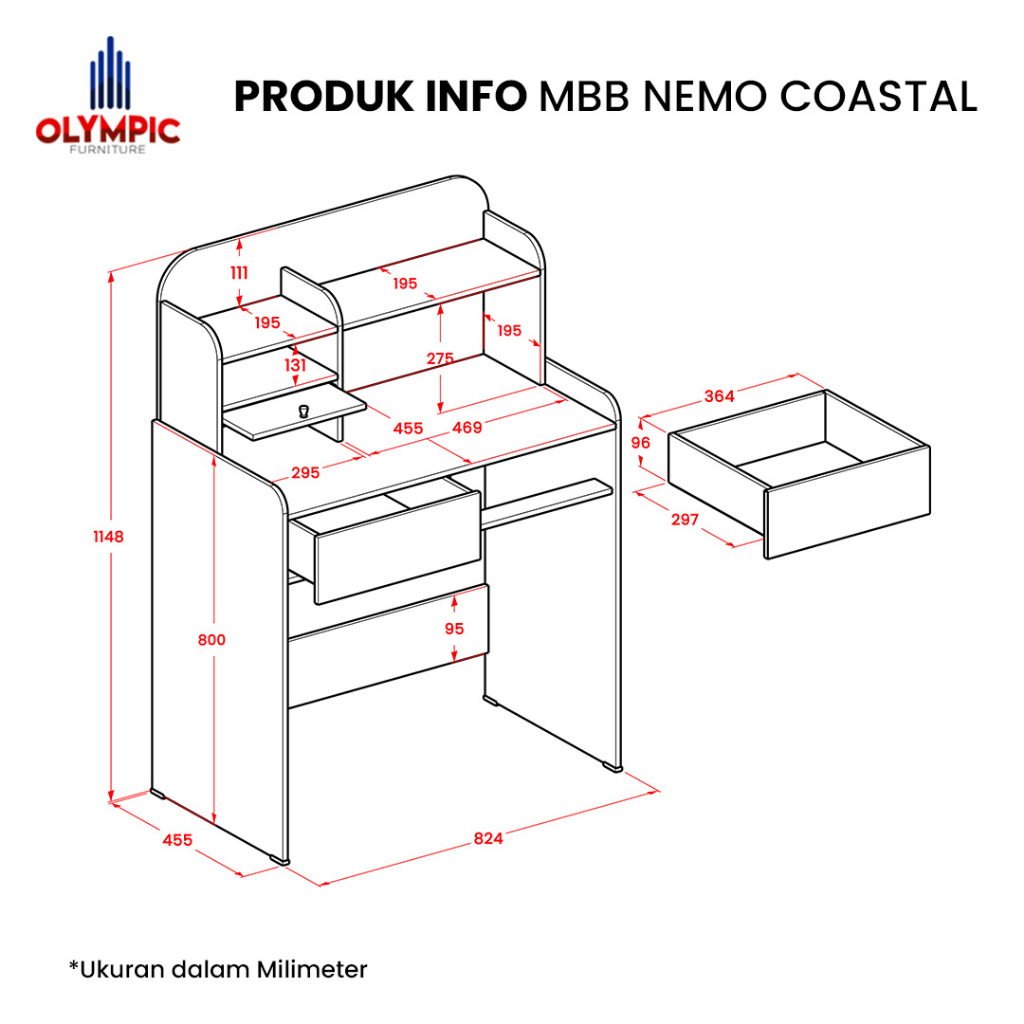 OLYMPIC
FURNITURE

PRODUK INFO MBB NEMO COASTAL

111
195
195
195
131
275
455
469
295
364
96
297
1148
800
95
455
824

*Ukuran dalam Milimeter