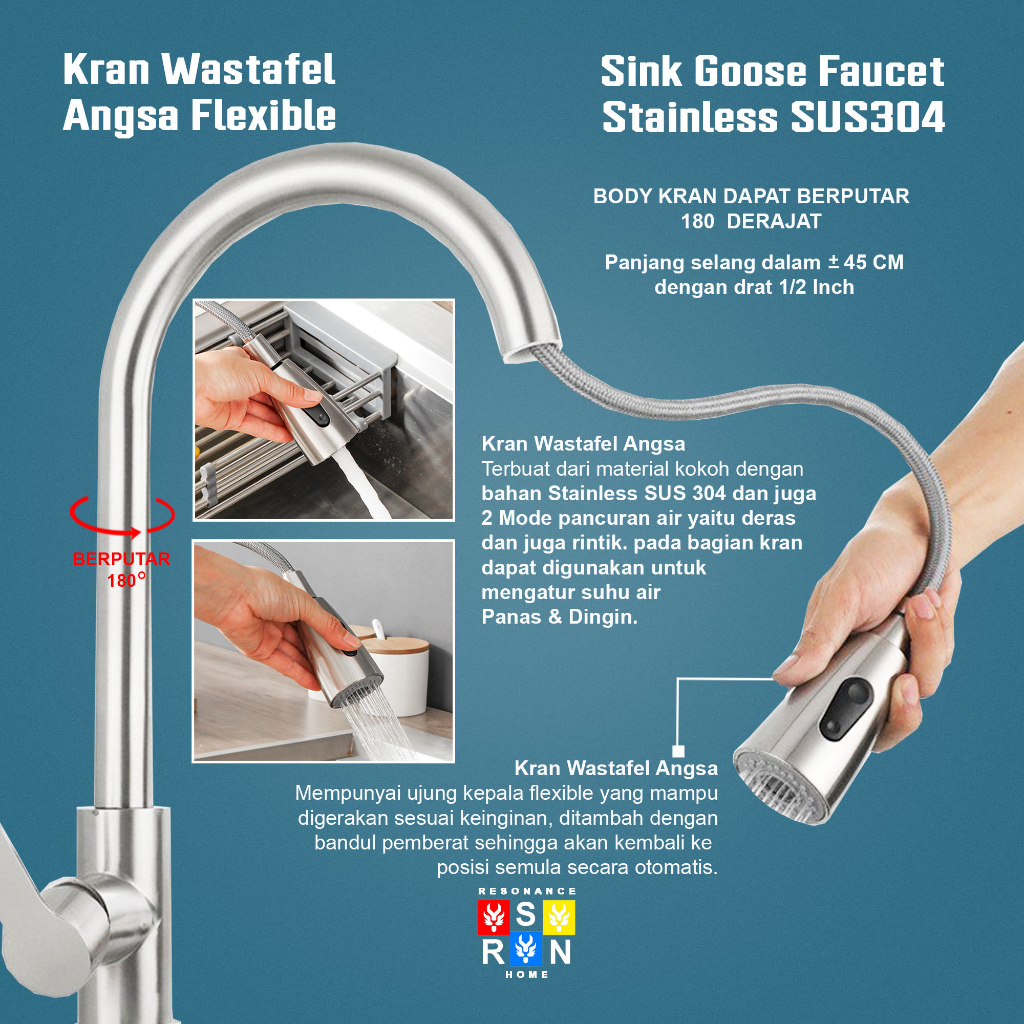 Kran Wastafel Angsa Flexible

Sink Goose Faucet Stainless SUS304

BODY KRAN DAPAT BERPUTAR 180 DERAJAT

Panjang selang dalam ± 45 CM dengan drat 1/2 Inch

BERPUTAR 180°

Kran Wastafel Angsa
Terbuat dari material kokoh dengan bahan Stainless SUS 304 dan juga 2 Mode pancuran air yaitu deras dan juga rintik. pada bagian kran dapat digunakan untuk mengatur suhu air Panas & Dingin.

Kran Wastafel Angsa
Mempunyai ujung kepala flexible yang mampu digerakan sesuai keinginan, ditambah dengan bandul pemberat sehingga akan kembali ke posisi semula secara otomatis.

RESONANCE
S
R N
HOME