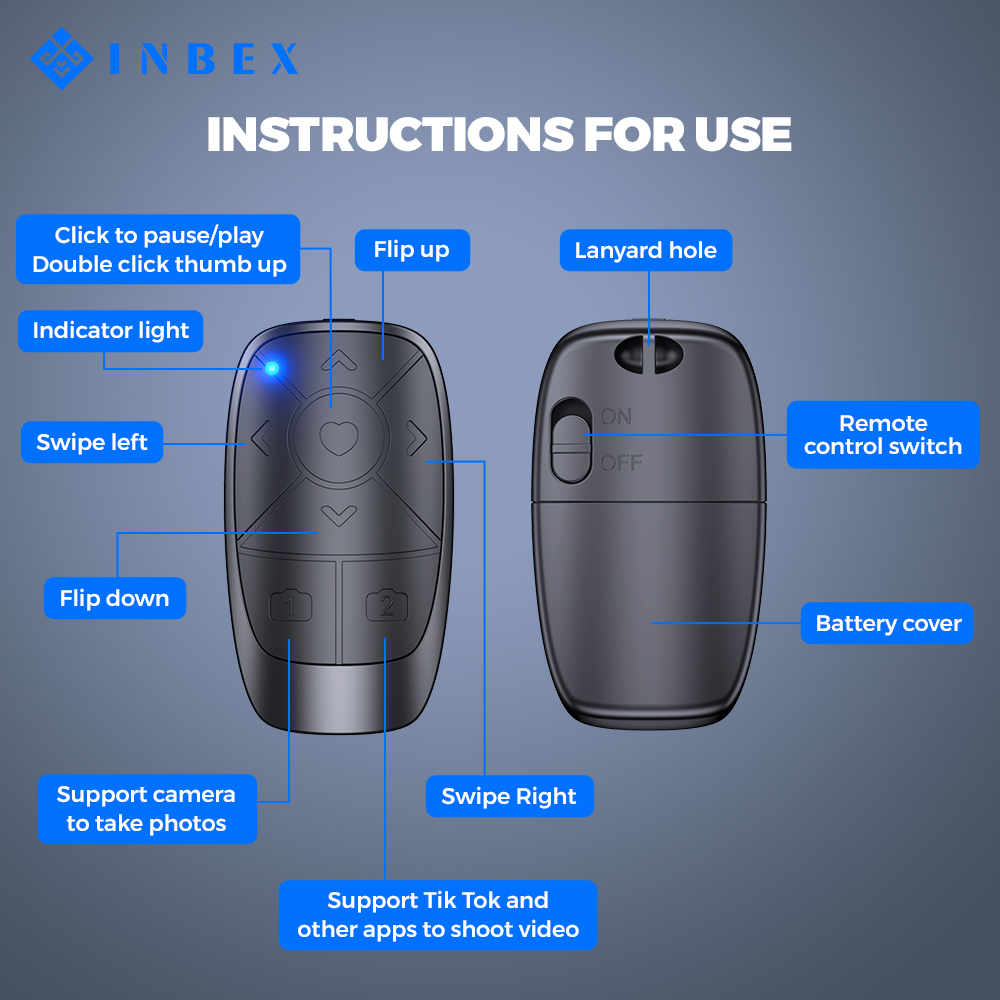 INBEX

INSTRUCTIONS FOR USE

Click to pause/play
Double click thumb up

Flip up

Lanyard hole

Indicator light

Swipe left

ON

OFF

Remote control switch

Flip down

1

2

Battery cover

Support camera to take photos

Swipe Right

Support Tik Tok and other apps to shoot video