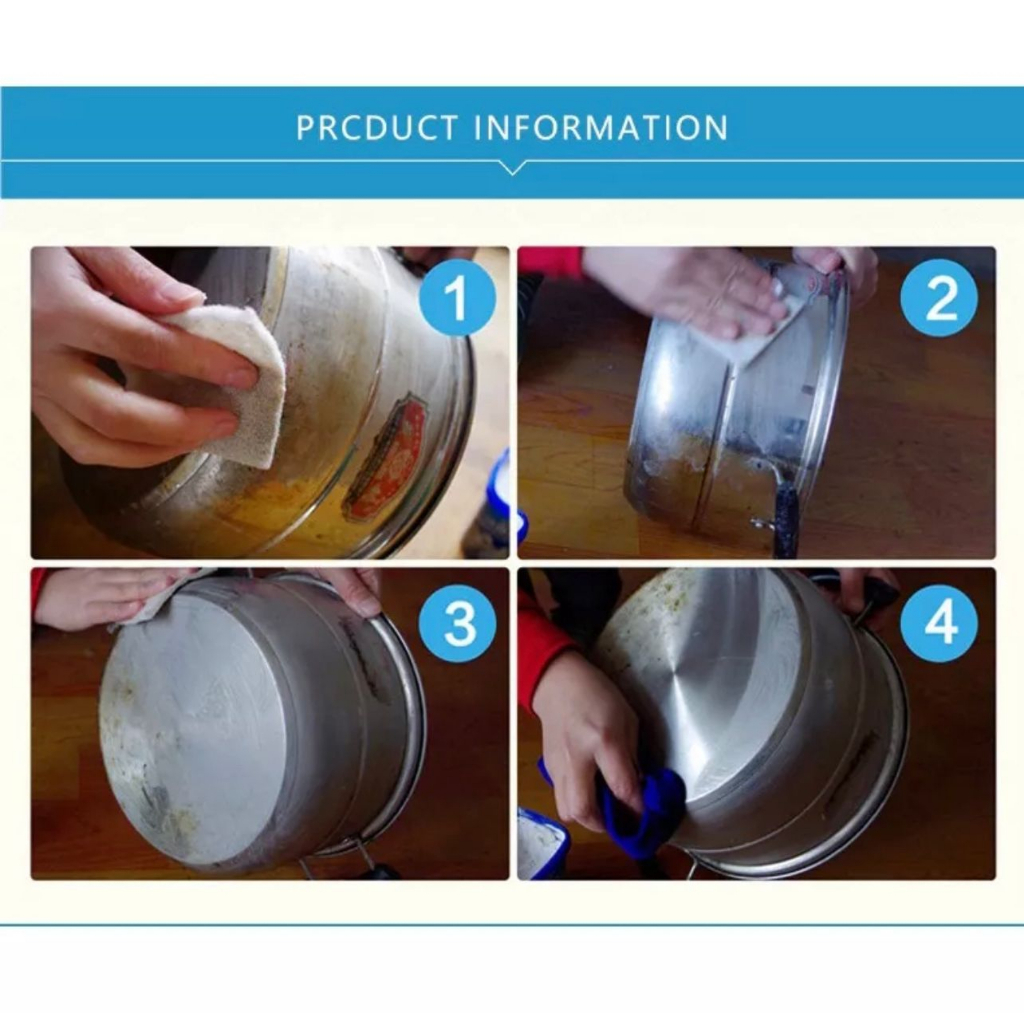 PRCDUCT INFORMATION

1

2

3

4